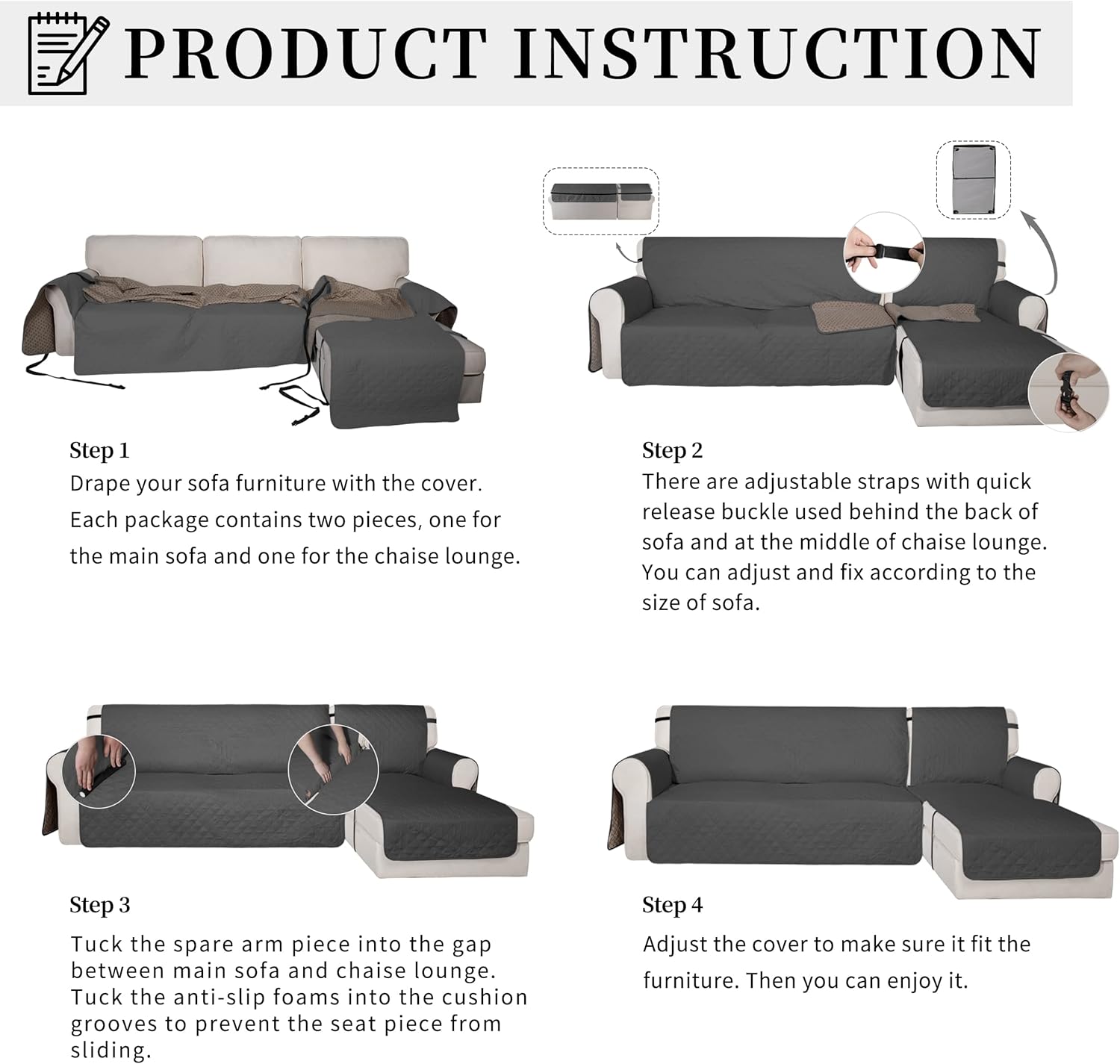 PRODUCT INSTRUCTION

Step 1
Drape your sofa furniture with the cover. Each package contains two pieces, one for the main sofa and one for the chaise lounge.

Step 2
There are adjustable straps with quick release buckle used behind the back of sofa and at the middle of chaise lounge. You can adjust and fix according to the size of sofa.

Step 3
Tuck the spare arm piece into the gap between main sofa and chaise lounge. Tuck the anti-slip foams into the cushion grooves to prevent the seat piece from sliding.

Step 4
Adjust the cover to make sure it fit the furniture. Then you can enjoy it.