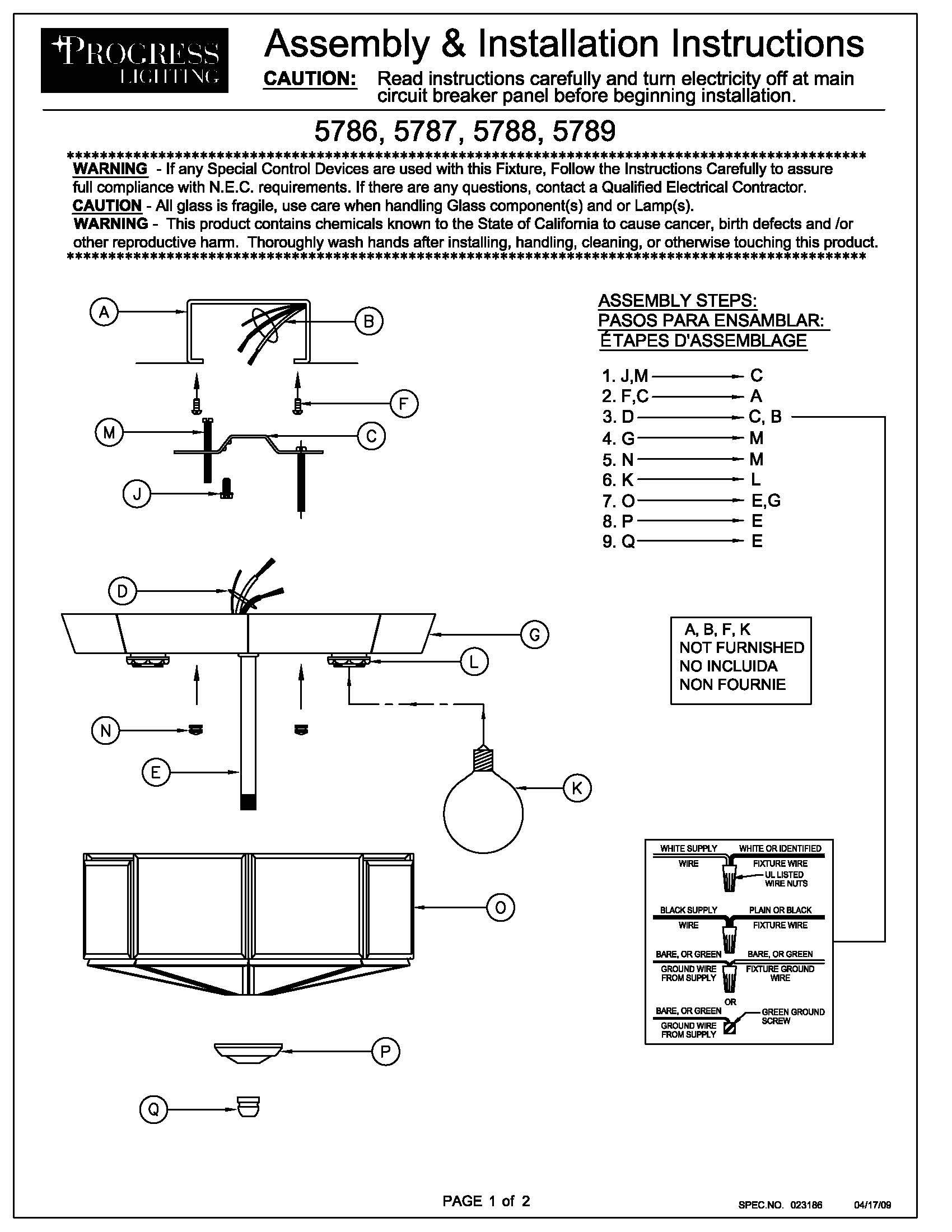 PROGRESS LIGHTING

Assembly & Installation Instructions

CAUTION: Read instructions carefully and turn electricity off at main circuit breaker panel before beginning installation.

5786, 5787, 5788, 5789

****************************************************************************************************

WARNING - If any Special Control Devices are used with this Fixture, Follow the Instructions Carefully to assure full compliance with N.E.C. requirements. If there are any questions, contact a Qualified Electrical Contractor.

CAUTION - All glass is fragile, use care when handling Glass component(s) and or Lamp(s).

WARNING - This product contains chemicals known to the State of California to cause cancer, birth defects and /or other reproductive harm. Thoroughly wash hands after installing, handling, cleaning, or otherwise touching this product.

****************************************************************************************************

A
B
F
M
C
J
D
G
L
N
E
K
O
P
Q

ASSEMBLY STEPS:
PASOS PARA ENSAMBLAR:
ÉTAPES D'ASSEMBLAGE

1. J,M → C
2. F,C → A
3. D → C, B
4. G → M
5. N → M
6. K → L
7. O → E,G
8. P → E
9. Q → E

A, B, F, K
NOT FURNISHED
NO INCLUIDA
NON FOURNIE

WHITE SUPPLY WIRE
WHITE OR IDENTIFIED FIXTURE WIRE
UL LISTED WIRE NUTS
BLACK SUPPLY WIRE
PLAIN OR BLACK FIXTURE WIRE
BARE, OR GREEN GROUND WIRE FROM SUPPLY
BARE, OR GREEN FIXTURE GROUND WIRE
OR
BARE, OR GREEN GROUND WIRE FROM SUPPLY
GREEN GROUND SCREW

PAGE 1 of 2

SPEC.NO. 023186

04/17/09