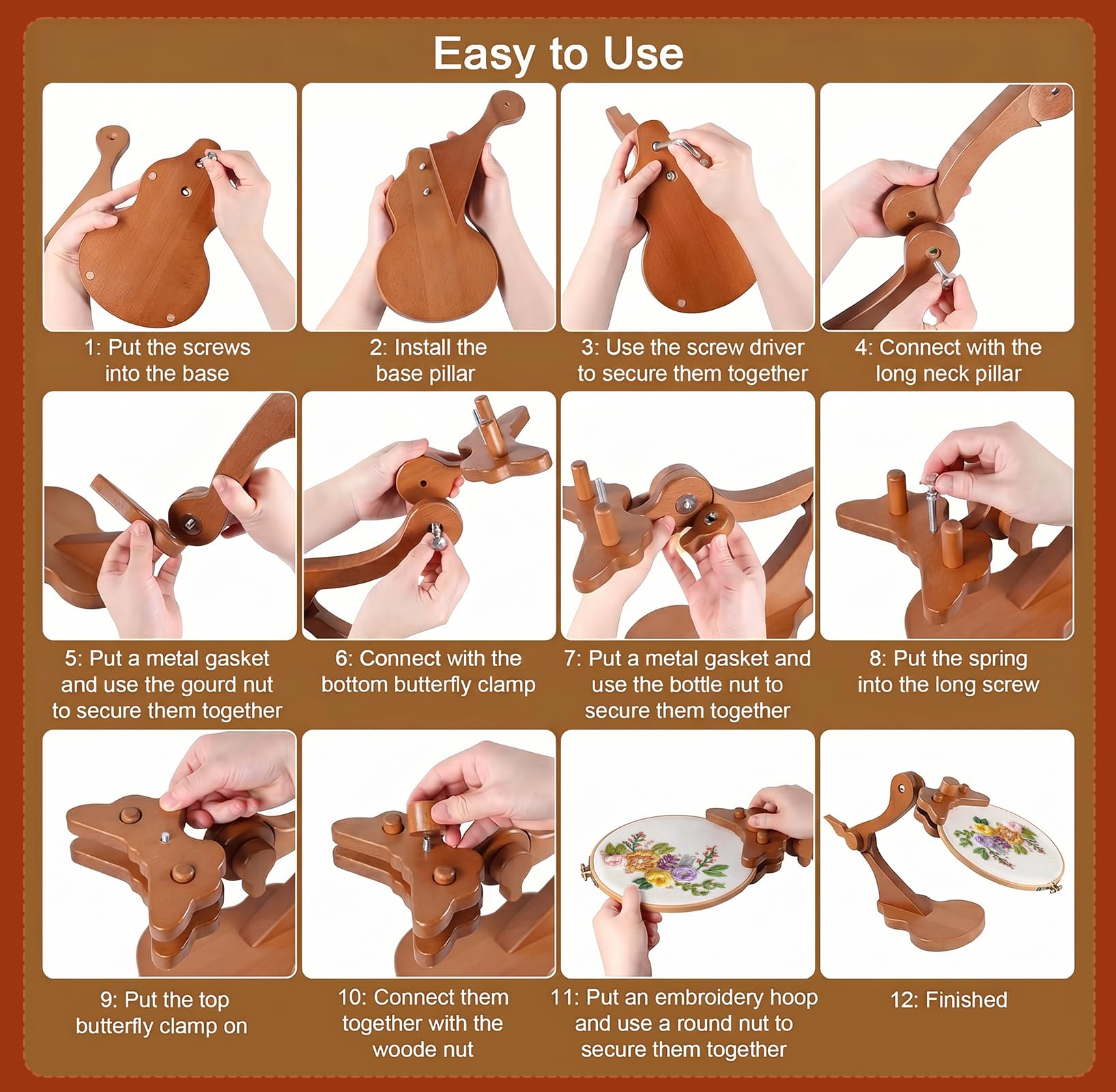 Easy to Use

1: Put the screws into the base

2: Install the base pillar

3: Use the screw driver to secure them together

4: Connect with the long neck pillar

5: Put a metal gasket and use the gourd nut to secure them together

6: Connect with the bottom butterfly clamp

7: Put a metal gasket and use the bottle nut to secure them together

8: Put the spring into the long screw

9: Put the top butterfly clamp on

10: Connect them together with the woode nut

11: Put an embroidery hoop and use a round nut to secure them together

12: Finished