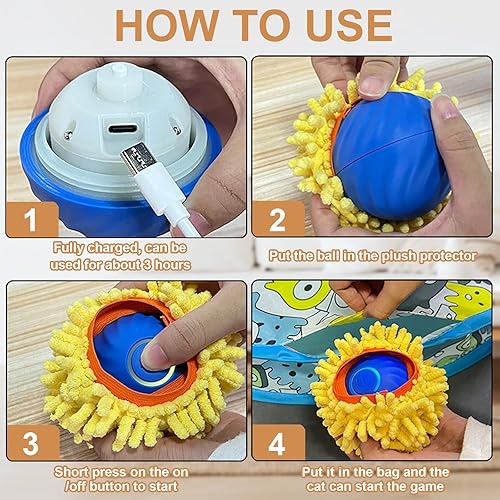 HOW TO USE

1

Fully charged, can be used for about 3 hours

2

Put the ball in the plush protector

3

Short press on the on /off button to start

4

Put it in the bag and the cat can start the game