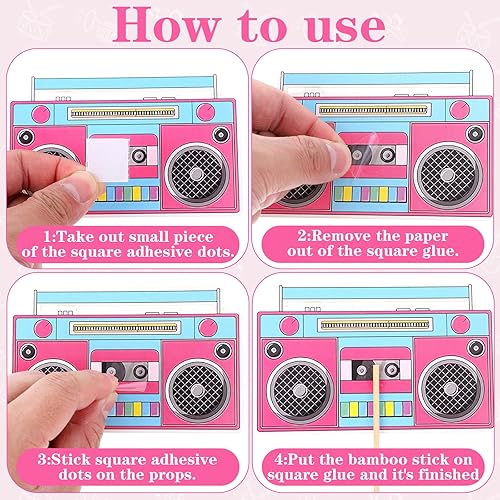 How to use

1:Take out small piece of the square adhesive dots.

2:Remove the paper out of the square glue.

3:Stick square adhesive dots on the props.

4:Put the bamboo stick on square glue and it's finished