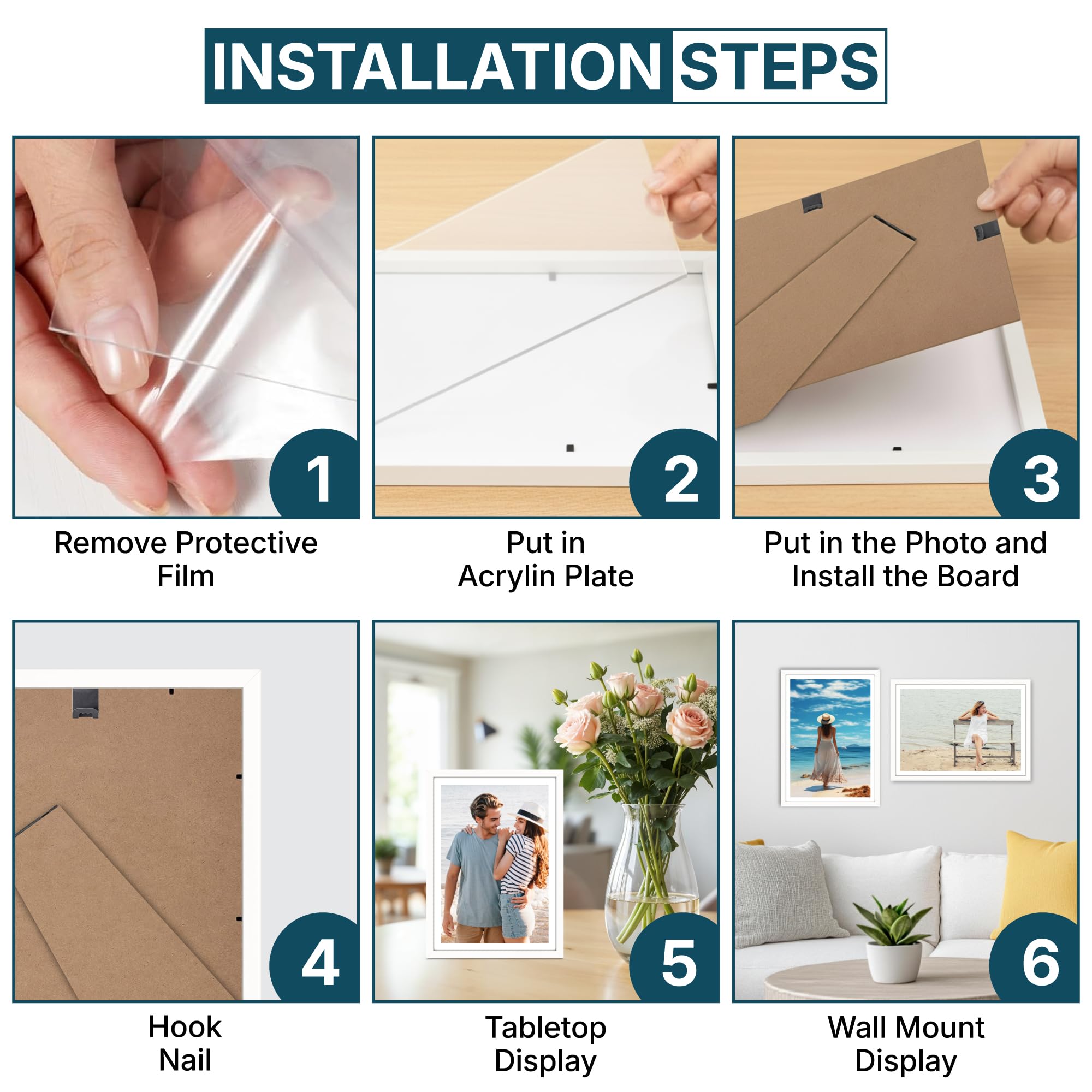 INSTALLATION STEPS

1

Remove Protective Film

2

Put in Acrylin Plate

3

Put in the Photo and Install the Board

4

Hook Nail

5

Tabletop Display

6

Wall Mount Display