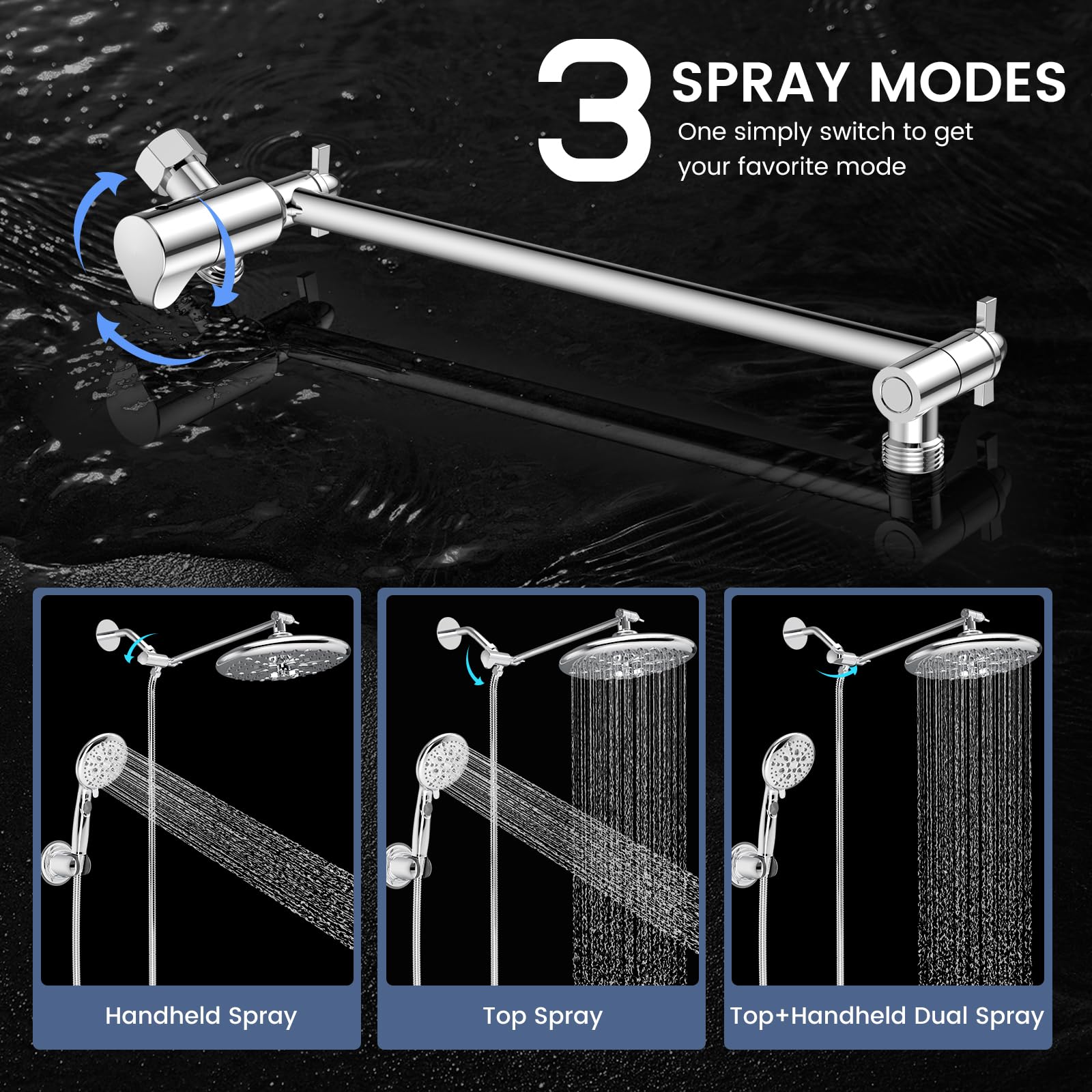 3 SPRAY MODES
One simply switch to get your favorite mode

Handheld Spray

Top Spray

Top+Handheld Dual Spray