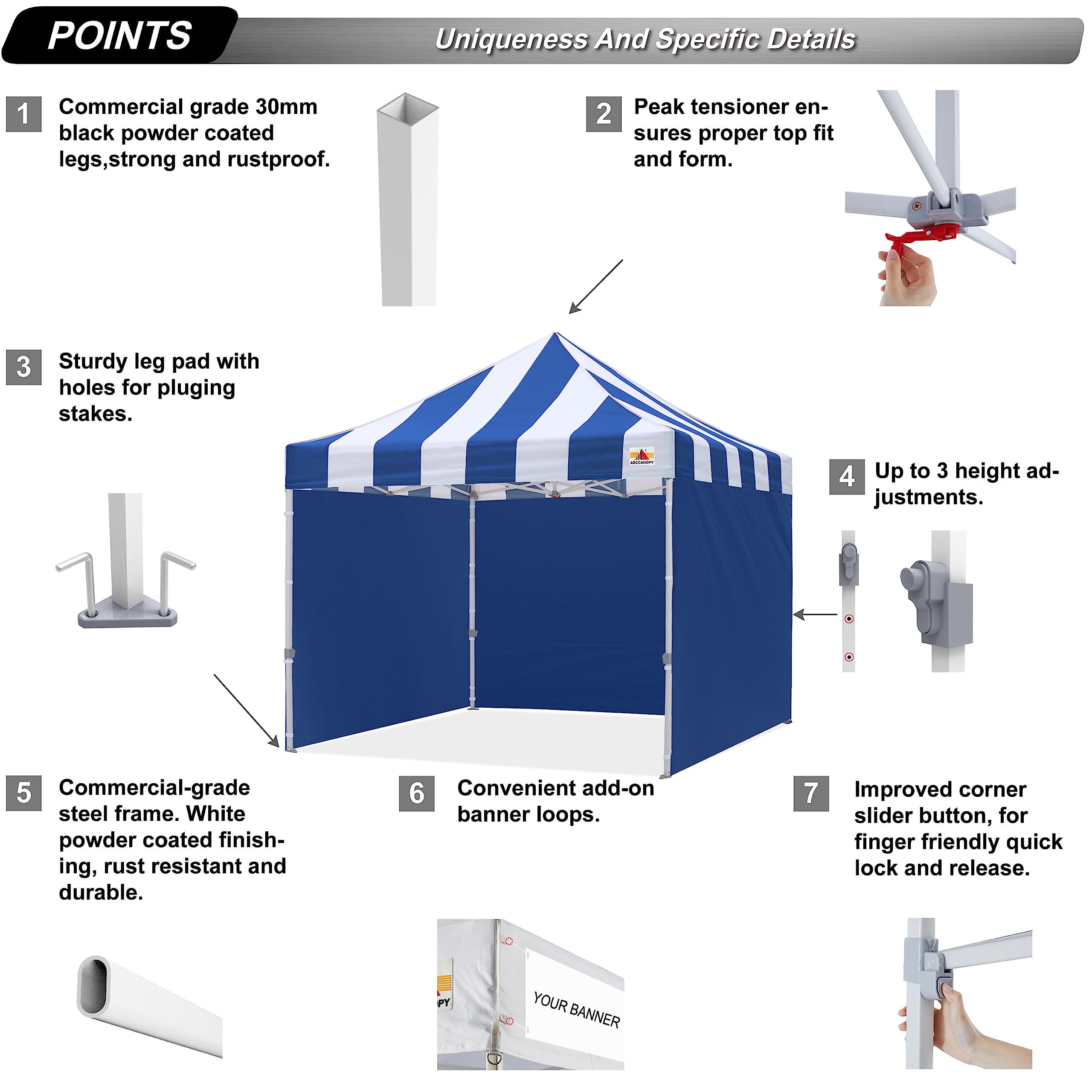 POINTS

Uniqueness And Specific Details

1 Commercial grade 30mm black powder coated legs,strong and rustproof.

2 Peak tensioner ensures proper top fit and form.

3 Sturdy leg pad with holes for pluging stakes.

ABCCANOPY

4 Up to 3 height adjustments.

5 Commercial-grade steel frame. White powder coated finishing, rust resistant and durable.

6 Convenient add-on banner loops.

7 Improved corner slider button, for finger friendly quick lock and release.

PY

YOUR BANNER