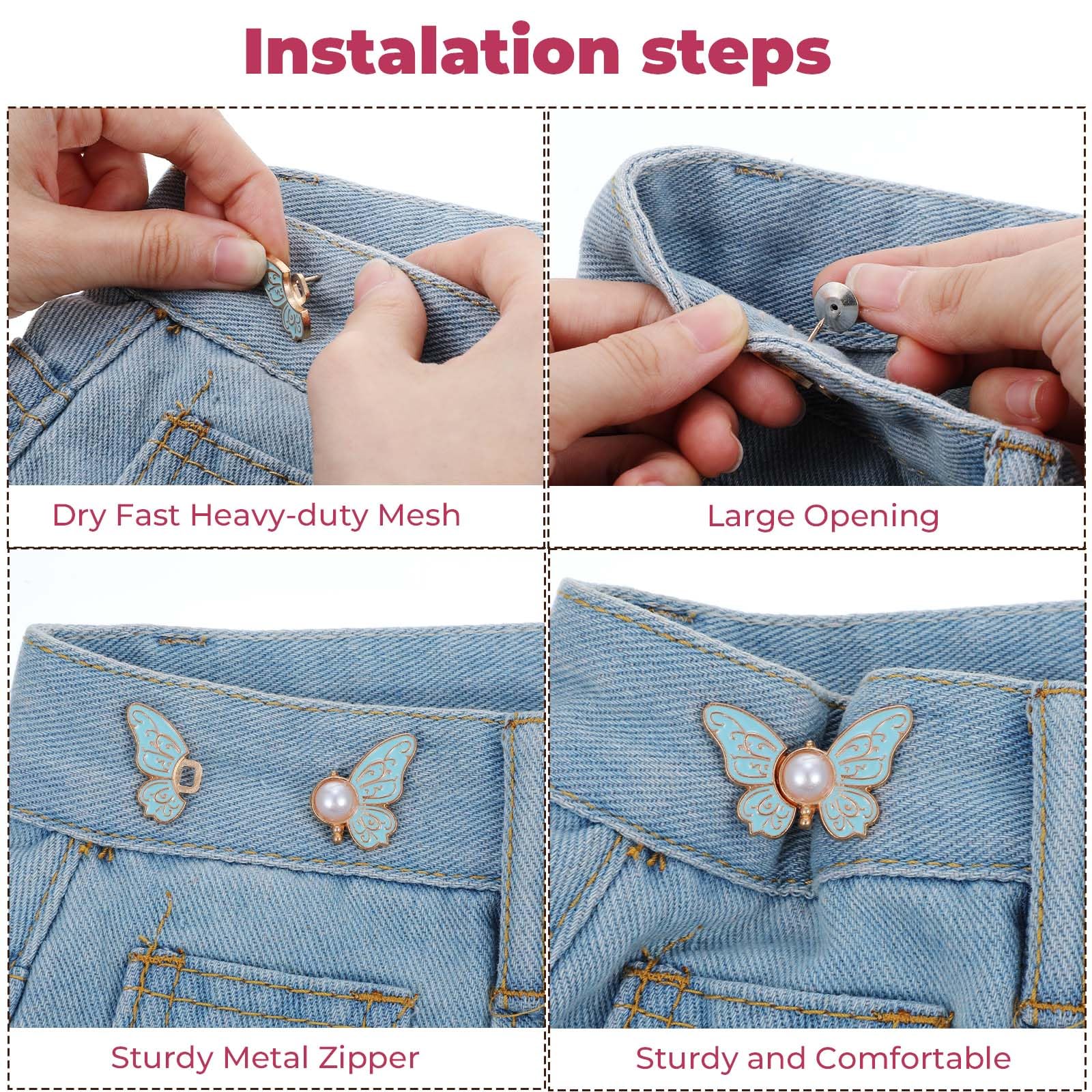 Instalation steps

Dry Fast Heavy-duty Mesh

Large Opening

Sturdy Metal Zipper

Sturdy and Comfortable