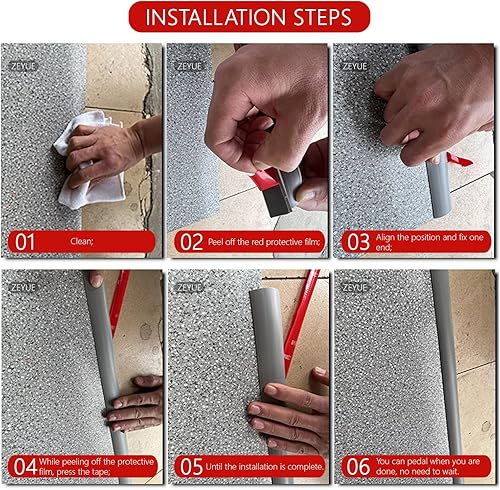 INSTALLATION STEPS

ZEYUE

01 Clean;

ZEYUE

02 Peel off the red protective film;

ZEYUE

03 Align the position and fix one end;

ZEYUE

04 While peeling off the protective film, press the tape;

ZEYUE

05 Until the installation is complete.

ZEYUE

06 You can pedal when you are done, no need to wait.