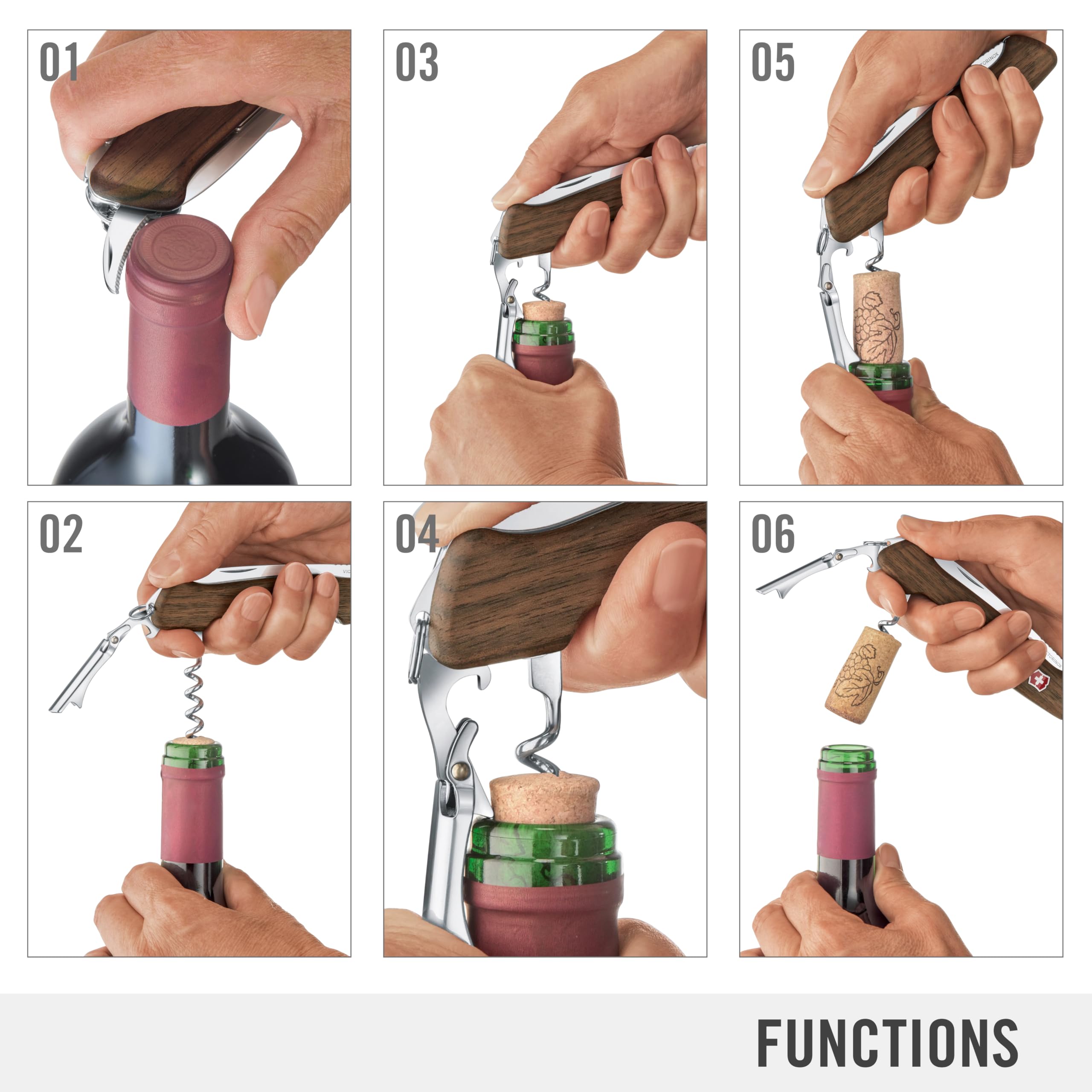 01

03

05

02

04

06

FUNCTIONS