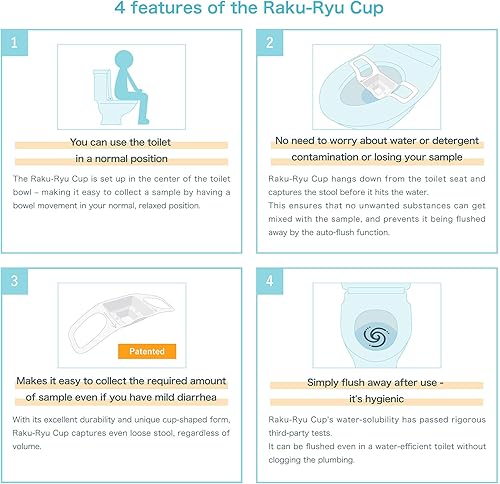 4 features of the Raku-Ryu Cup

1

You can use the toilet in a normal position

The Raku-Ryu Cup is set up in the center of the toilet bowl – making it easy to collect a sample by having a bowel movement in your normal, relaxed position.

2

No need to worry about water or detergent contamination or losing your sample

Raku-Ryu Cup hangs down from the toilet seat and captures the stool before it hits the water.
This ensures that no unwanted substances can get mixed with the sample, and prevents it being flushed away by the auto-flush function.

3

Patented

Makes it easy to collect the required amount of sample even if you have mild diarrhea

With its excellent durability and unique cup-shaped form, Raku-Ryu Cup captures even loose stool, regardless of volume.

4

Simply flush away after use - it's hygienic

Raku-Ryu Cup's water-solubility has passed rigorous third-party tests.
It can be flushed even in a water-efficient toilet without clogging the plumbing.