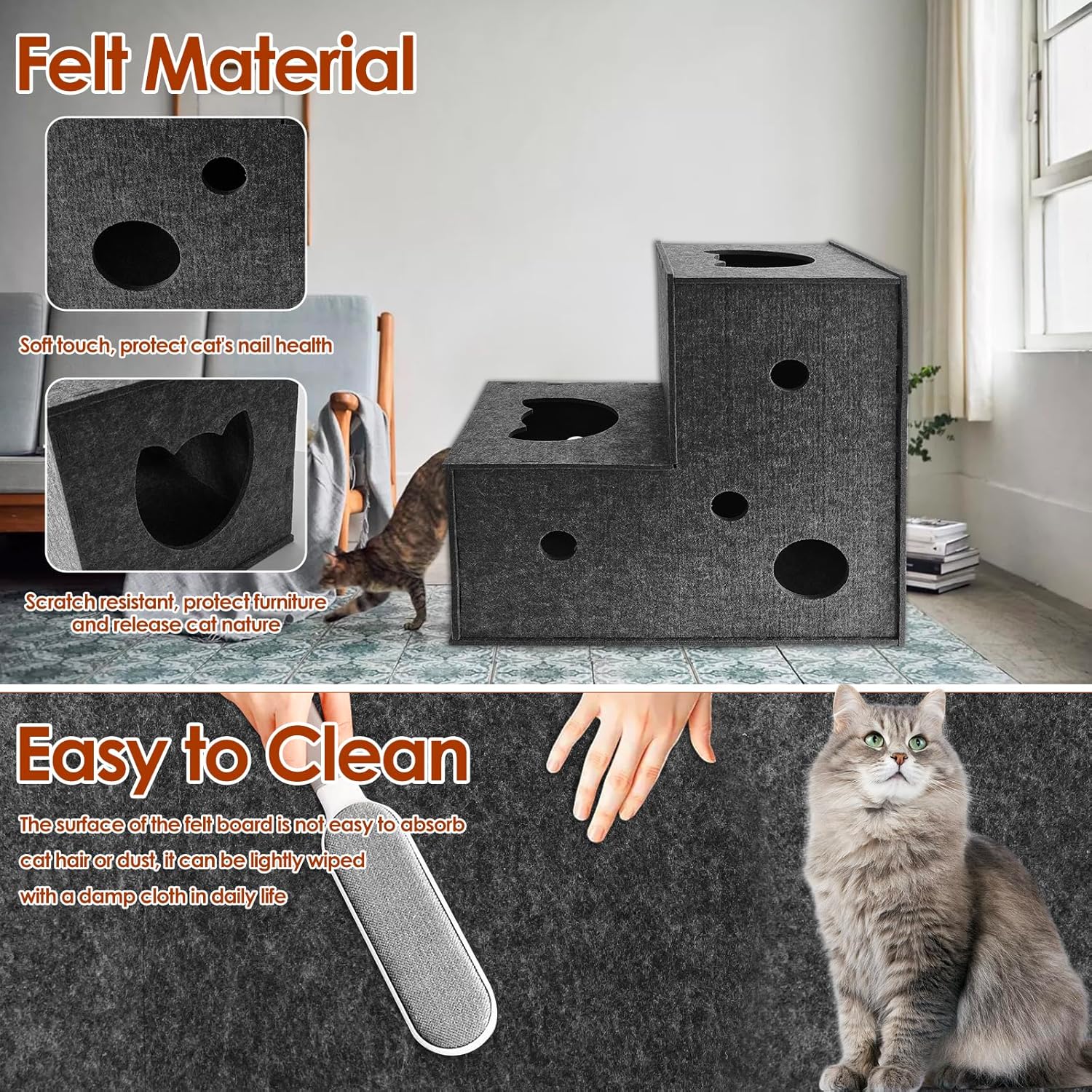 Felt Material

Soft touch, protect cat's nail health

Scratch resistant, protect furniture and release cat nature

Easy to Clean

The surface of the felt board is not easy to absorb cat hair or dust, it can be lightly wiped with a damp cloth in daily life