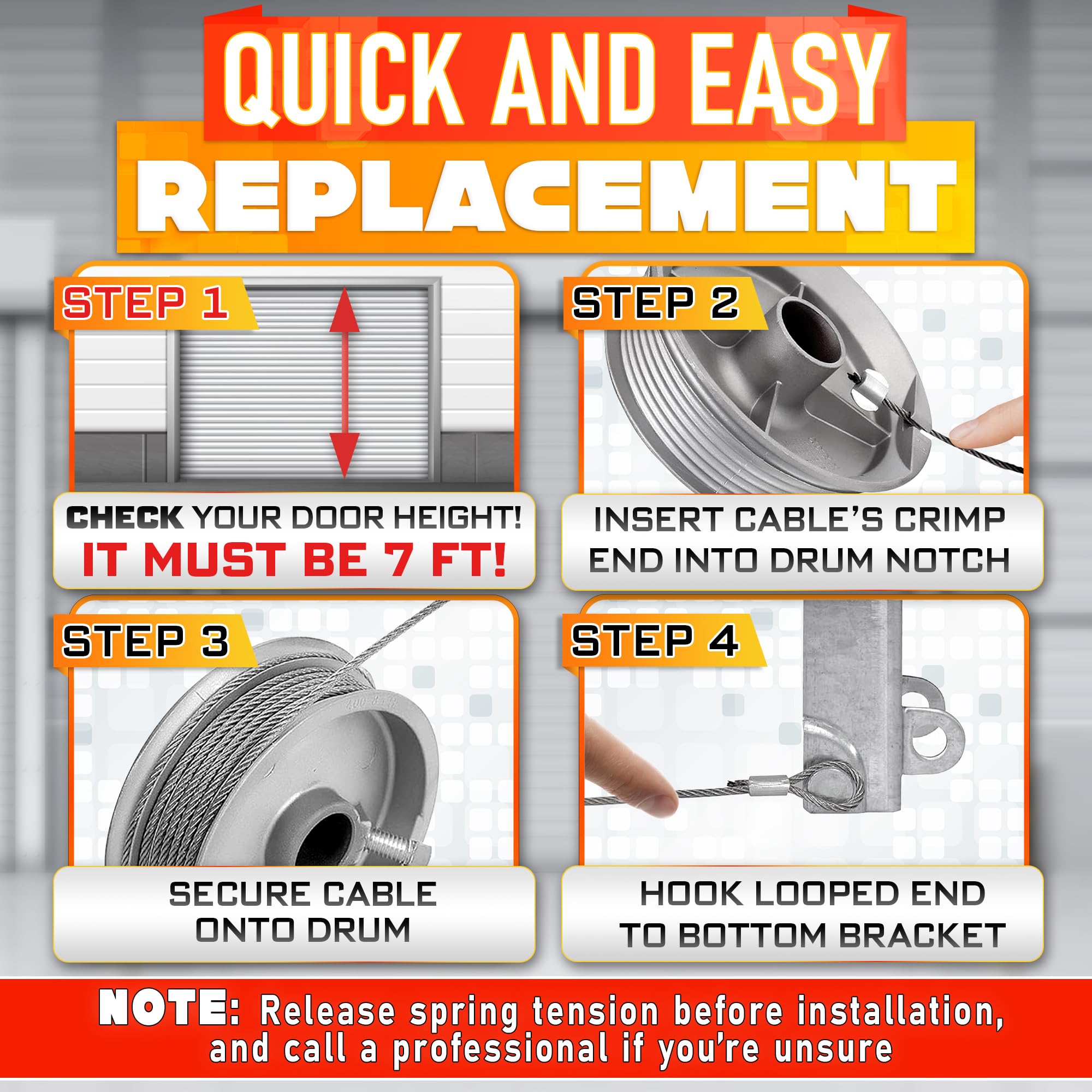 QUICK AND EASY
REPLACEMENT

STEP 1

CHECK YOUR DOOR HEIGHT!
IT MUST BE 7 FT!

STEP 2

INSERT CABLE'S CRIMP END INTO DRUM NOTCH

STEP 3

SECURE CABLE ONTO DRUM

STEP 4

HOOK LOOPED END TO BOTTOM BRACKET

NOTE: Release spring tension before installation, and call a professional if you're unsure