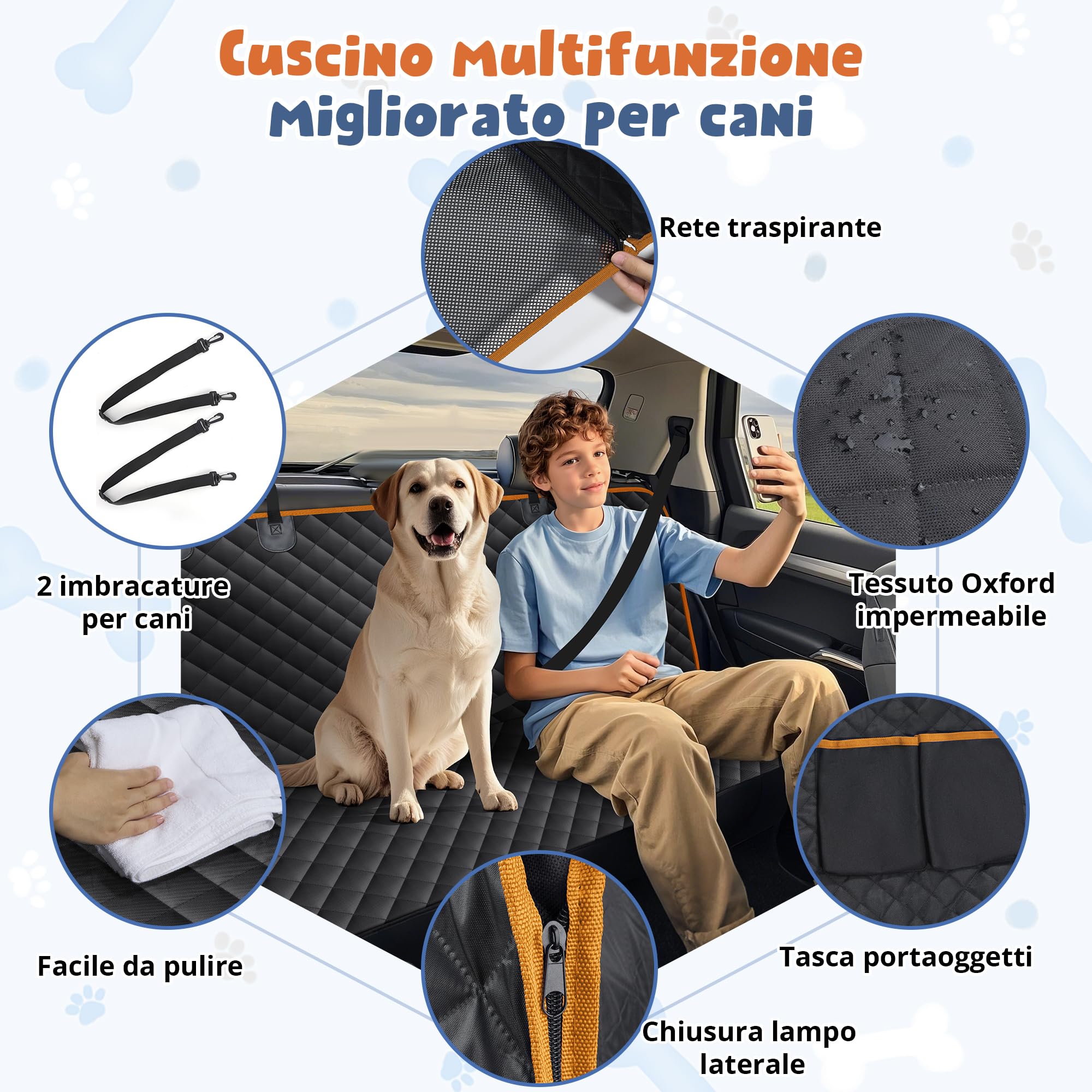 Cuscino Multifunzione
Migliorato per cani

Rete traspirante

2 imbracature per cani

Tessuto Oxford impermeabile

Facile da pulire

Tasca portaoggetti

Chiusura lampo laterale