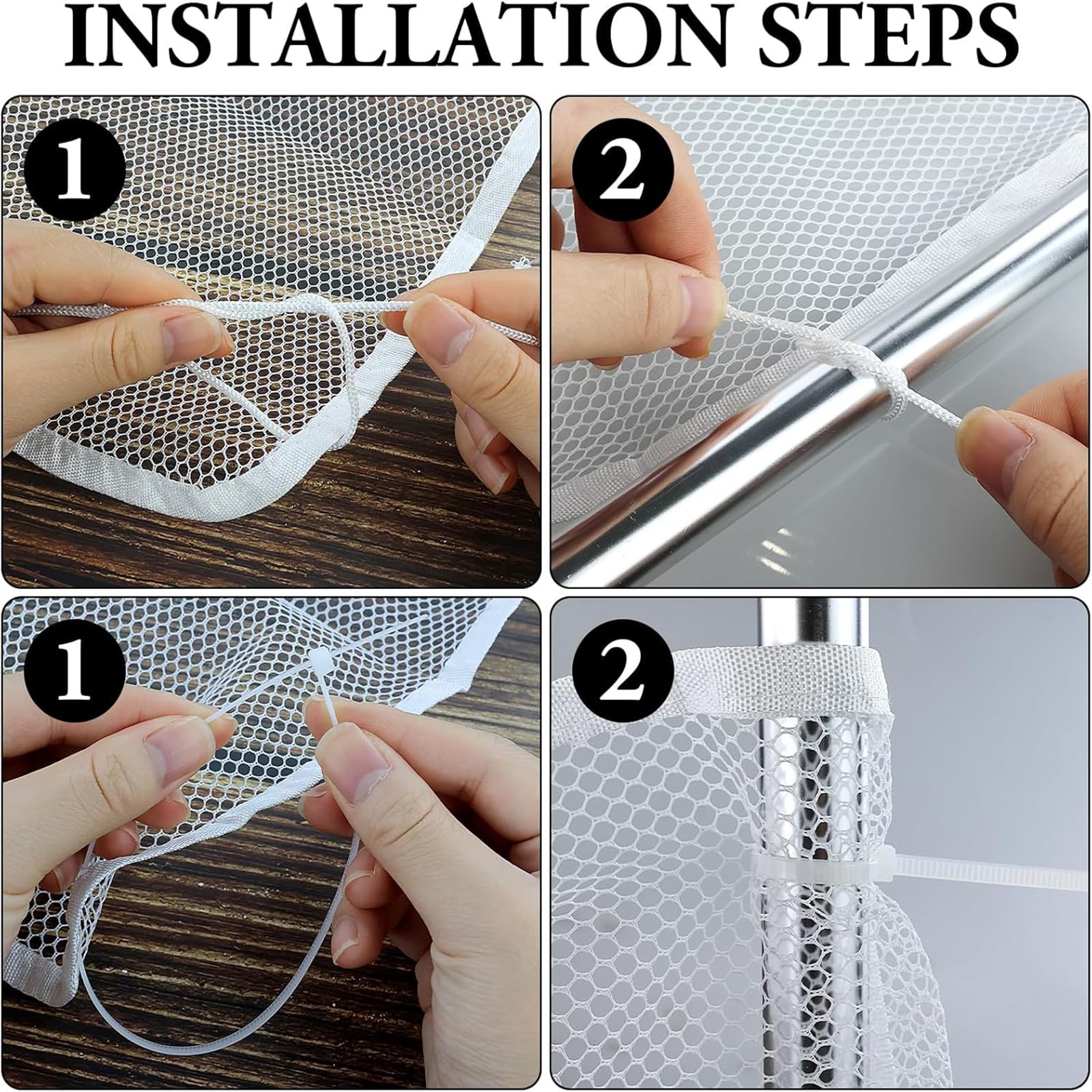 INSTALLATION STEPS

1

2

1

2