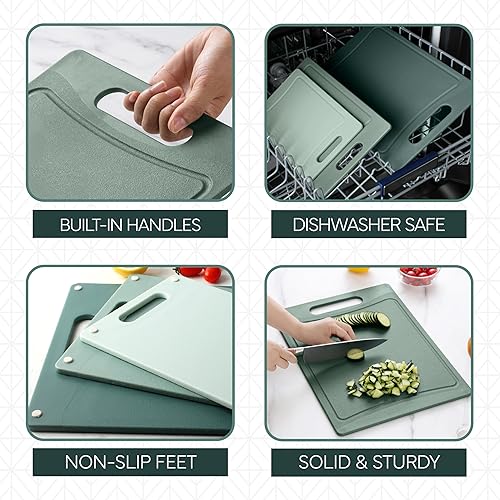 BUILT-IN HANDLES

DISHWASHER SAFE

NON-SLIP FEET

SOLID & STURDY