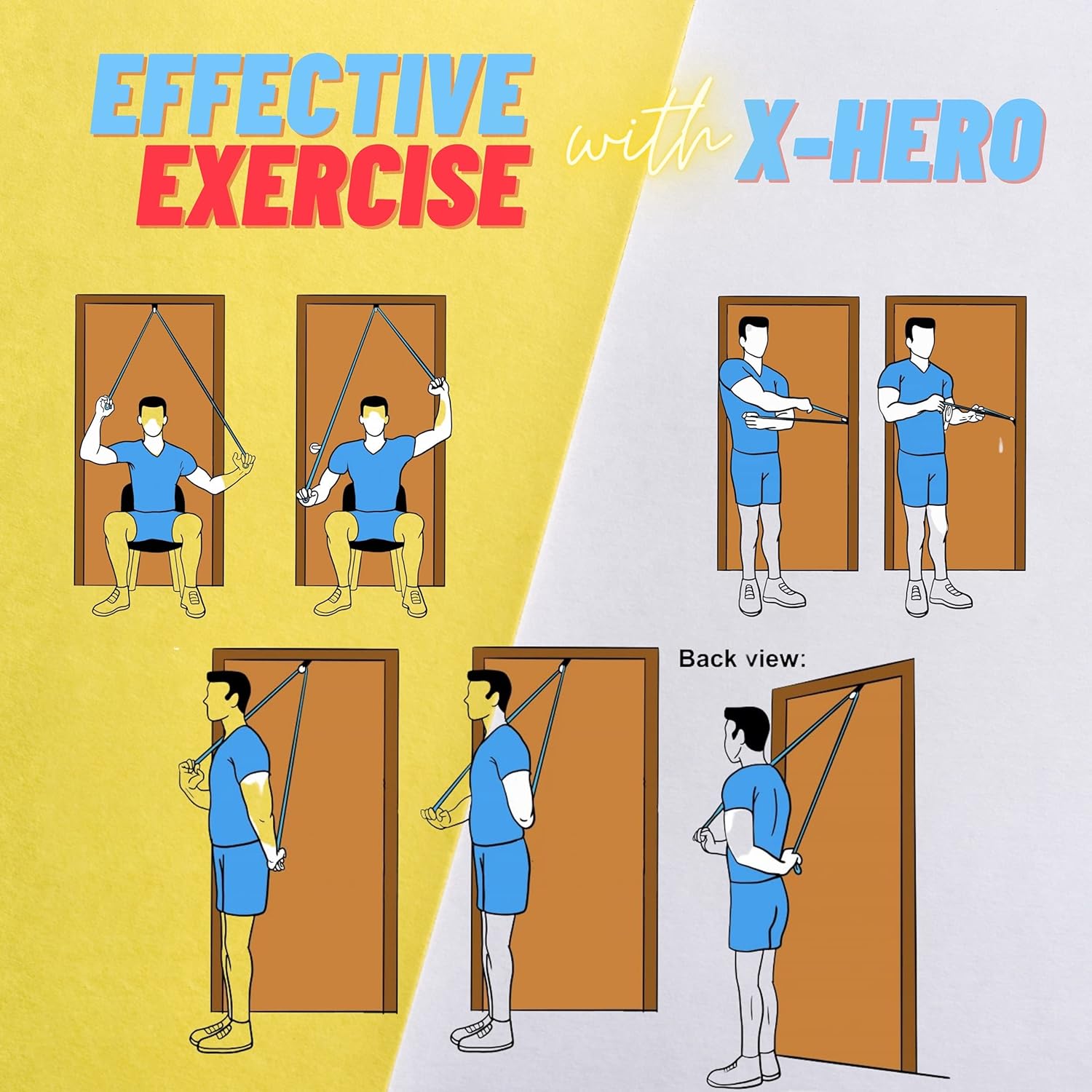 EFFECTIVE EXERCISE with X-HERO

Back view: