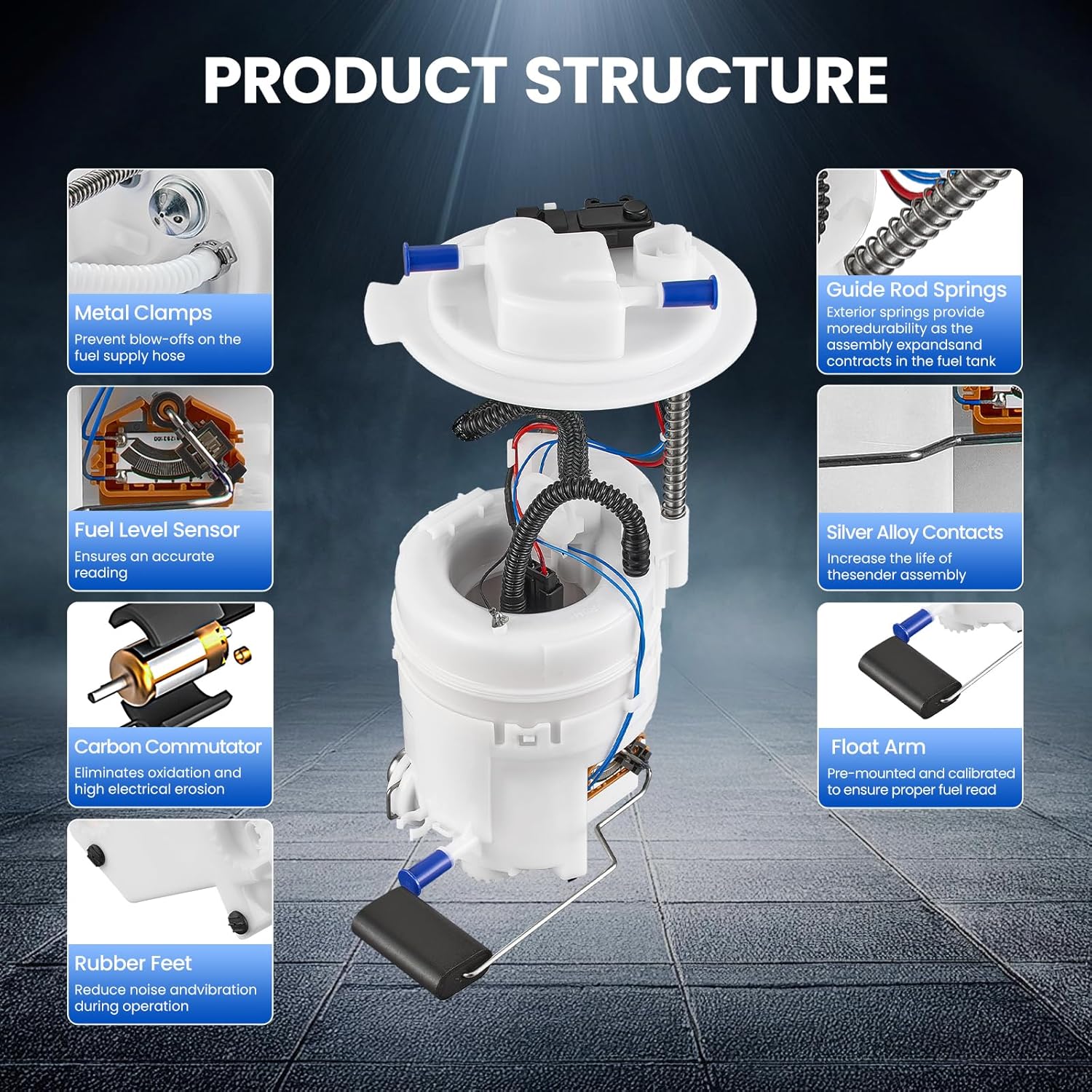 PRODUCT STRUCTURE

Metal Clamps
Prevent blow-offs on the fuel supply hose

Fuel Level Sensor
Ensures an accurate reading

Carbon Commutator
Eliminates oxidation and high electrical erosion

Rubber Feet
Reduce noise andvibration during operation

Guide Rod Springs
Exterior springs provide moredurability as the assembly expandsand contracts in the fuel tank

Silver Alloy Contacts
Increase the life of thesender assembly

Float Arm
Pre-mounted and calibrated to ensure proper fuel read