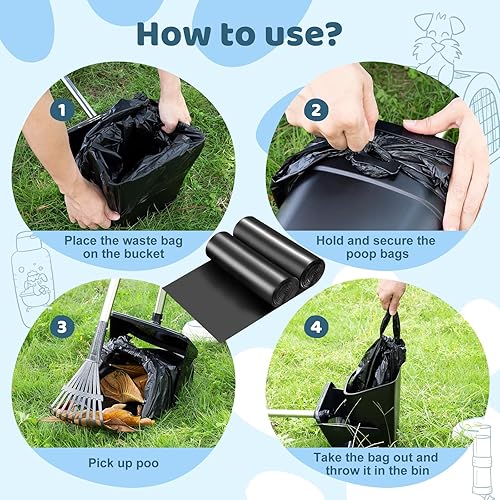 How to use?

1
Place the waste bag on the bucket

2
Hold and secure the poop bags

3
Pick up poo

4
Take the bag out and throw it in the bin