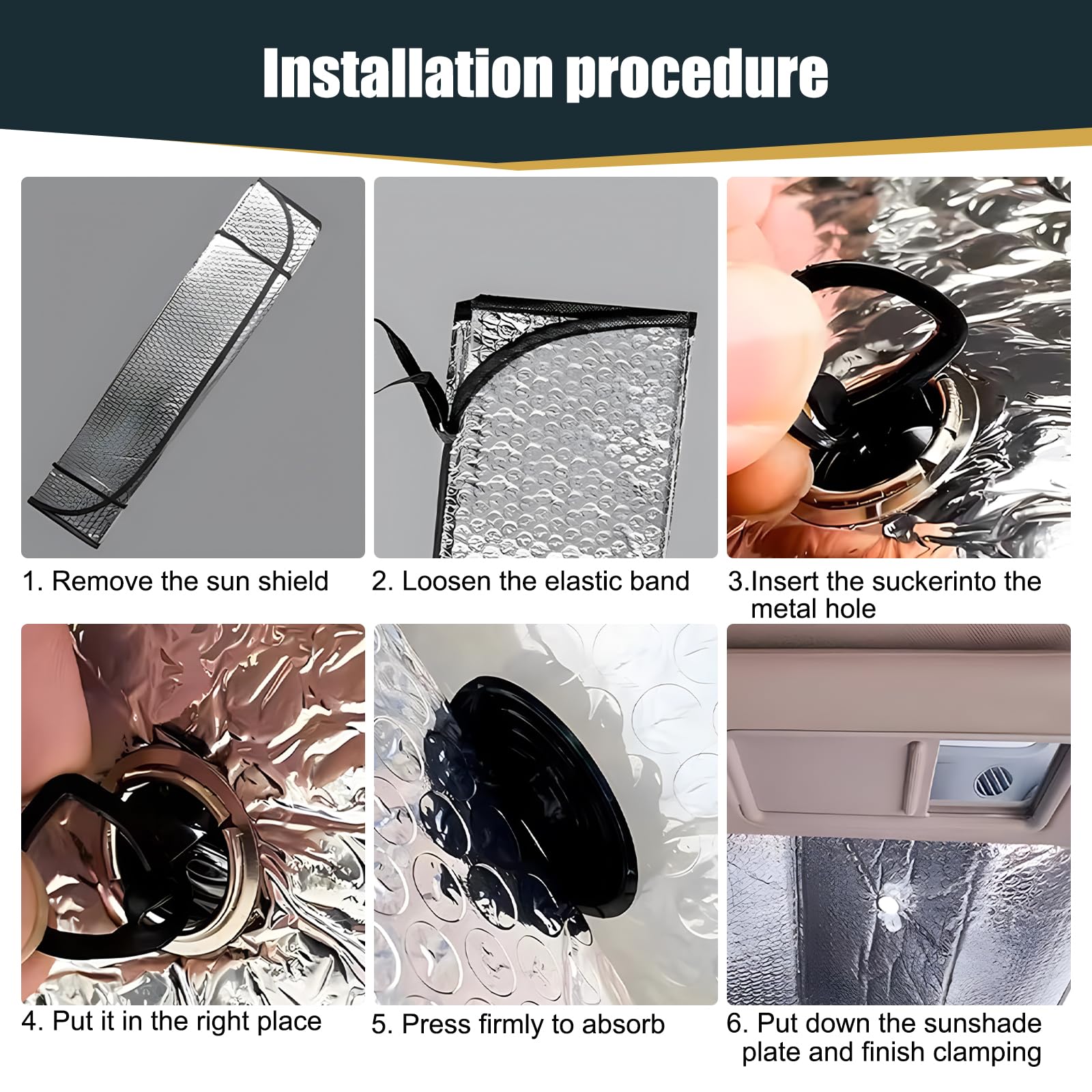 Installation procedure

1. Remove the sun shield

2. Loosen the elastic band

3.Insert the suckerinto the metal hole

4. Put it in the right place

5. Press firmly to absorb

6. Put down the sunshade plate and finish clamping