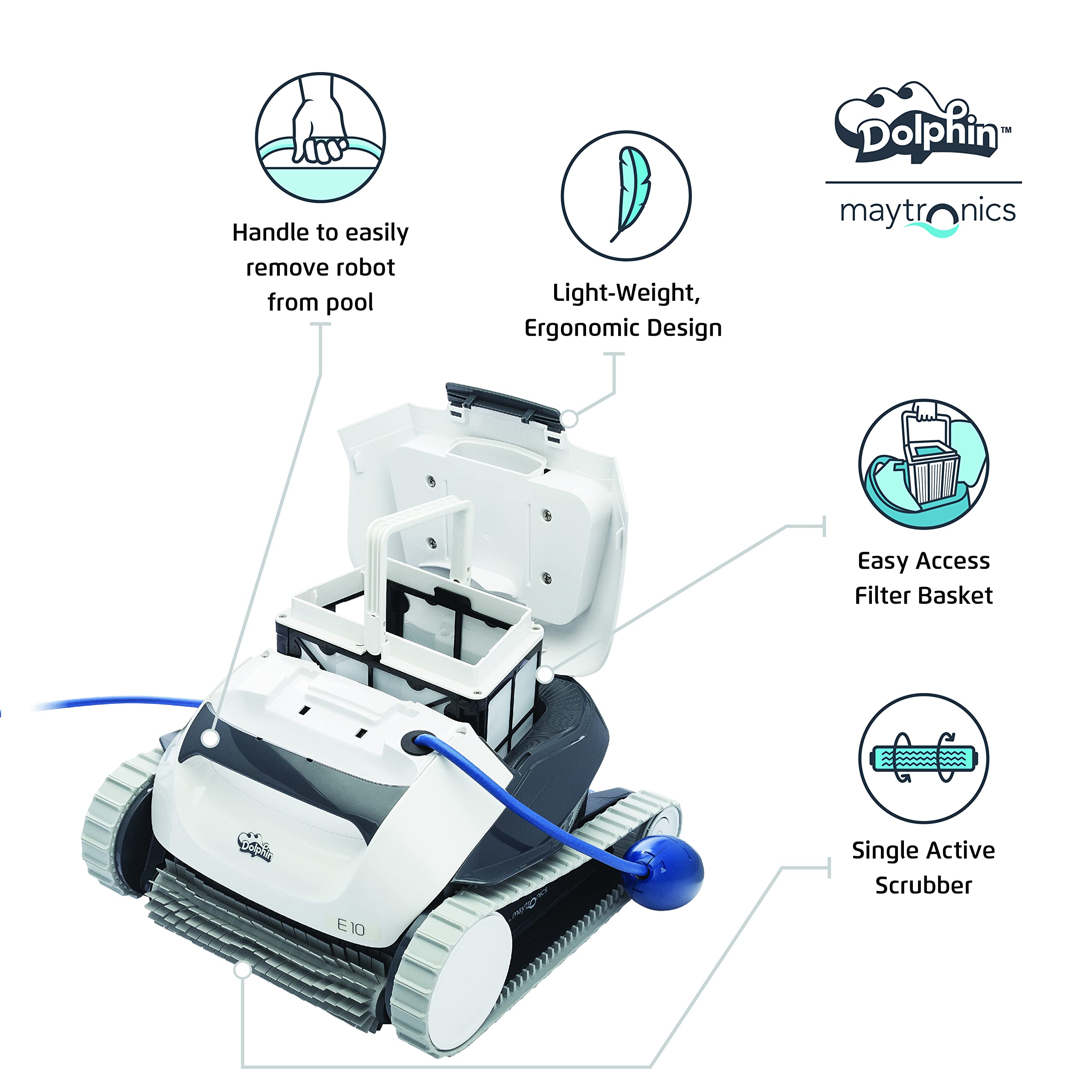 Handle to easily remove robot from pool

Light-Weight, Ergonomic Design

Dolphin™

maytronics

Easy Access Filter Basket

Single Active Scrubber

Dolphin

E10

maytronics