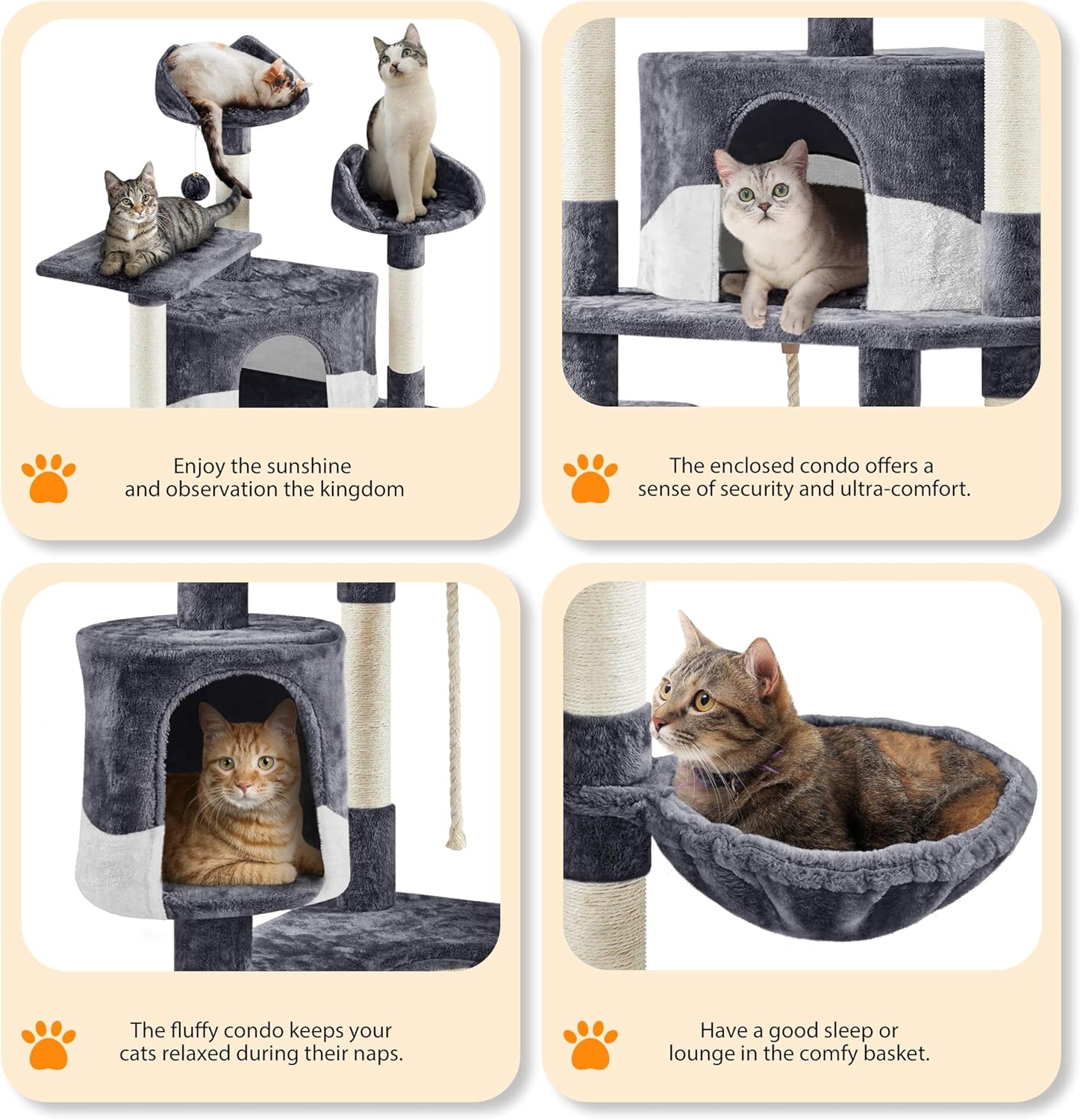 Enjoy the sunshine and observation the kingdom

The enclosed condo offers a sense of security and ultra-comfort.

The fluffy condo keeps your cats relaxed during their naps.

Have a good sleep or lounge in the comfy basket.