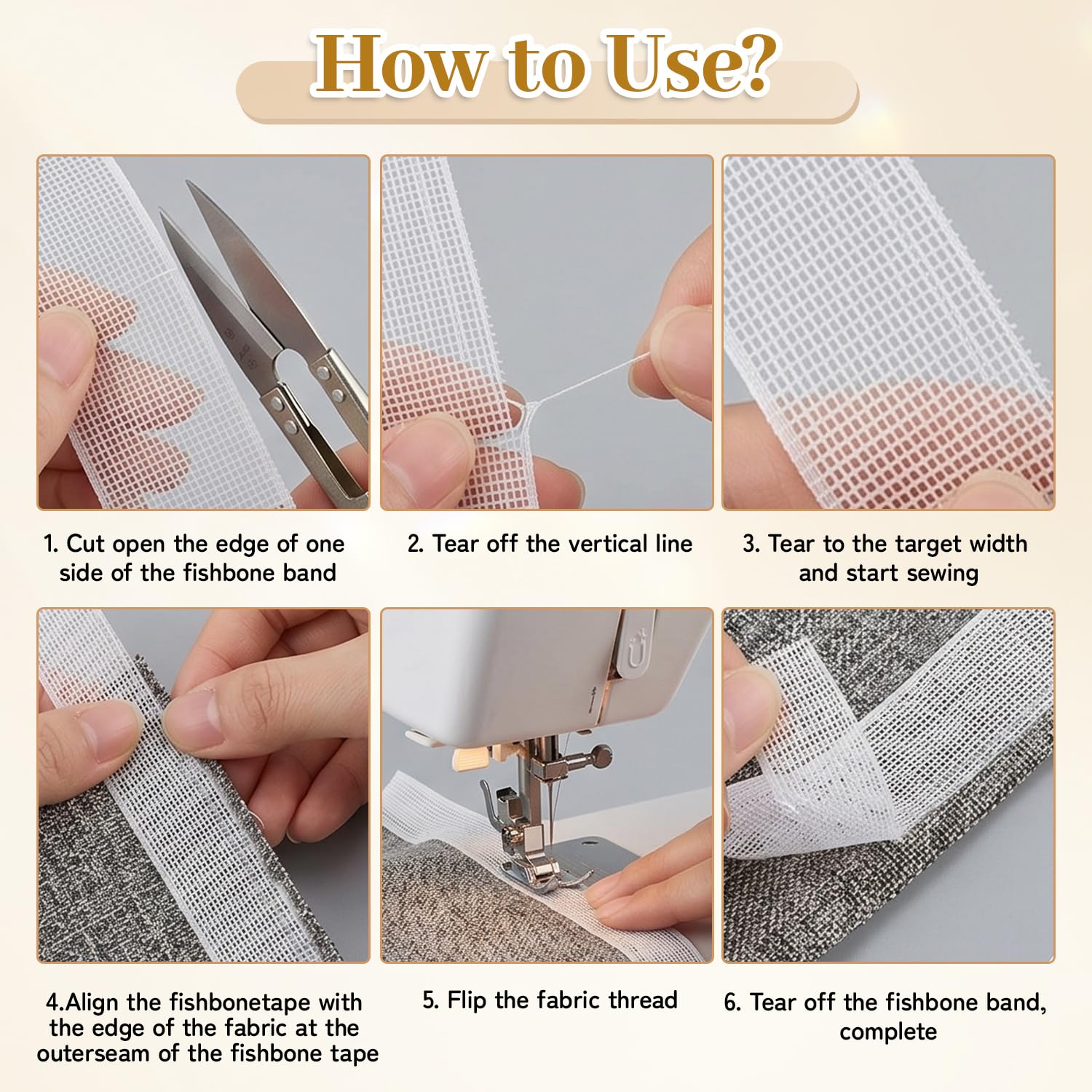 How to Use?

1. Cut open the edge of one side of the fishbone band

2. Tear off the vertical line

3. Tear to the target width and start sewing

4.Align the fishbonetape with the edge of the fabric at the outerseam of the fishbone tape

5. Flip the fabric thread

6. Tear off the fishbone band, complete