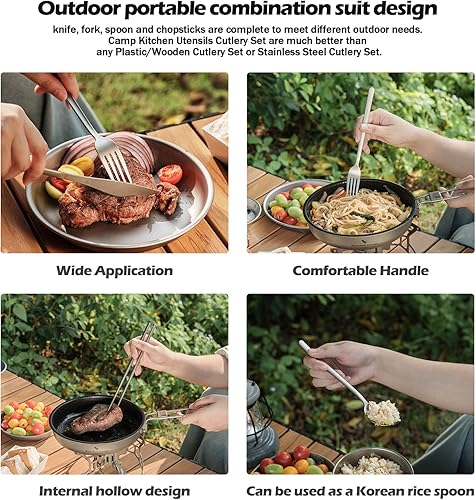 Outdoor portable combination suit design

knife, fork, spoon and chopsticks are complete to meet different outdoor needs. Camp Kitchen Utensils Cutlery Set are much better than any Plastic/Wooden Cutlery Set or Stainless Steel Cutlery Set.

Wide Application

Comfortable Handle

Internal hollow design

Can be used as a Korean rice spoon