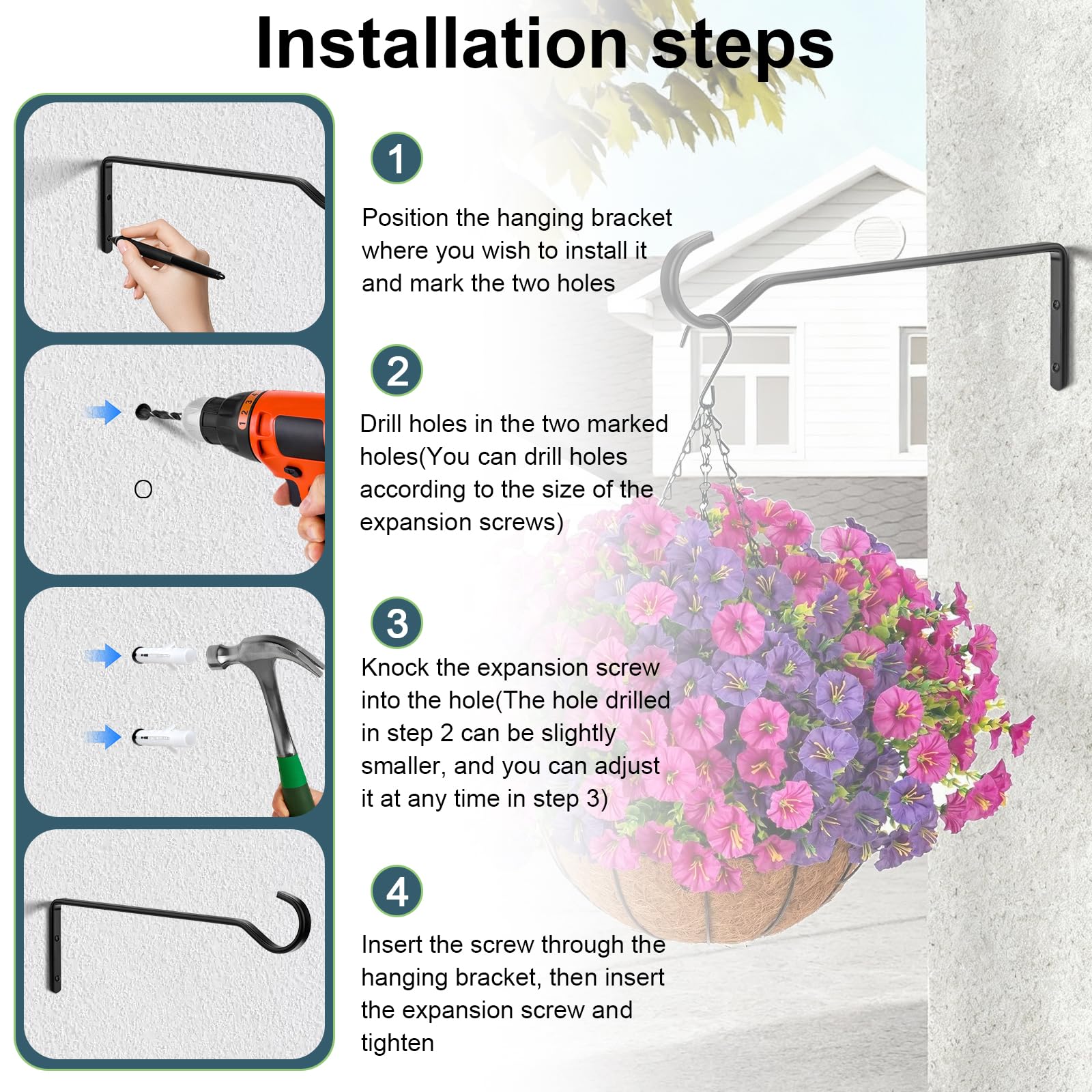 Installation steps

1

Position the hanging bracket where you wish to install it and mark the two holes

2

Drill holes in the two marked holes(You can drill holes according to the size of the expansion screws)

3

Knock the expansion screw into the hole(The hole drilled in step 2 can be slightly smaller, and you can adjust it at any time in step 3)

4

Insert the screw through the hanging bracket, then insert the expansion screw and tighten