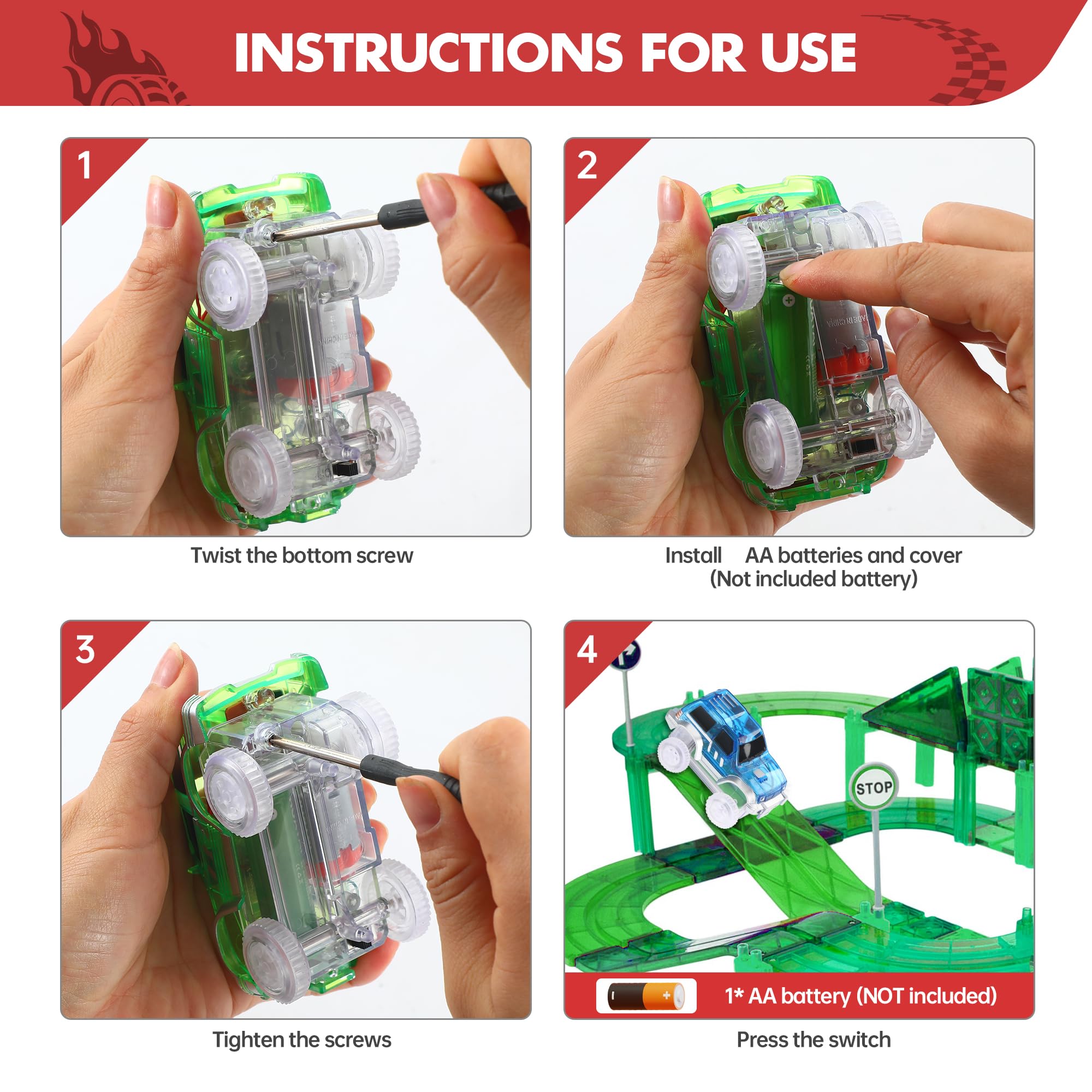 INSTRUCTIONS FOR USE

1

Twist the bottom screw

2

Install AA batteries and cover (Not included battery)

3

Tighten the screws

4

STOP

1* AA battery (NOT included)

Press the switch