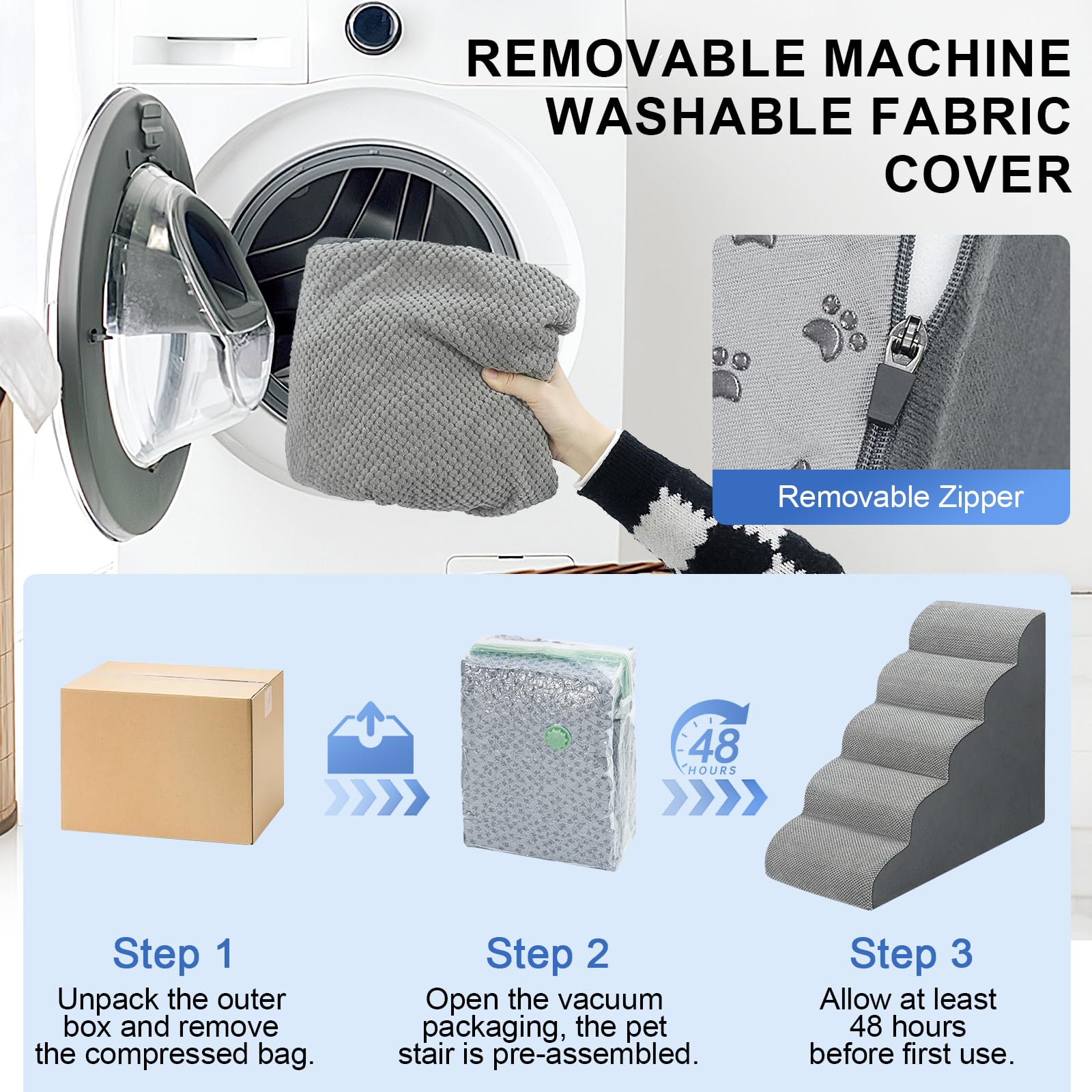 REMOVABLE MACHINE WASHABLE FABRIC COVER

Removable Zipper

48 HOURS

Step 1
Unpack the outer box and remove the compressed bag.

Step 2
Open the vacuum packaging, the pet stair is pre-assembled.

Step 3
Allow at least 48 hours before first use.