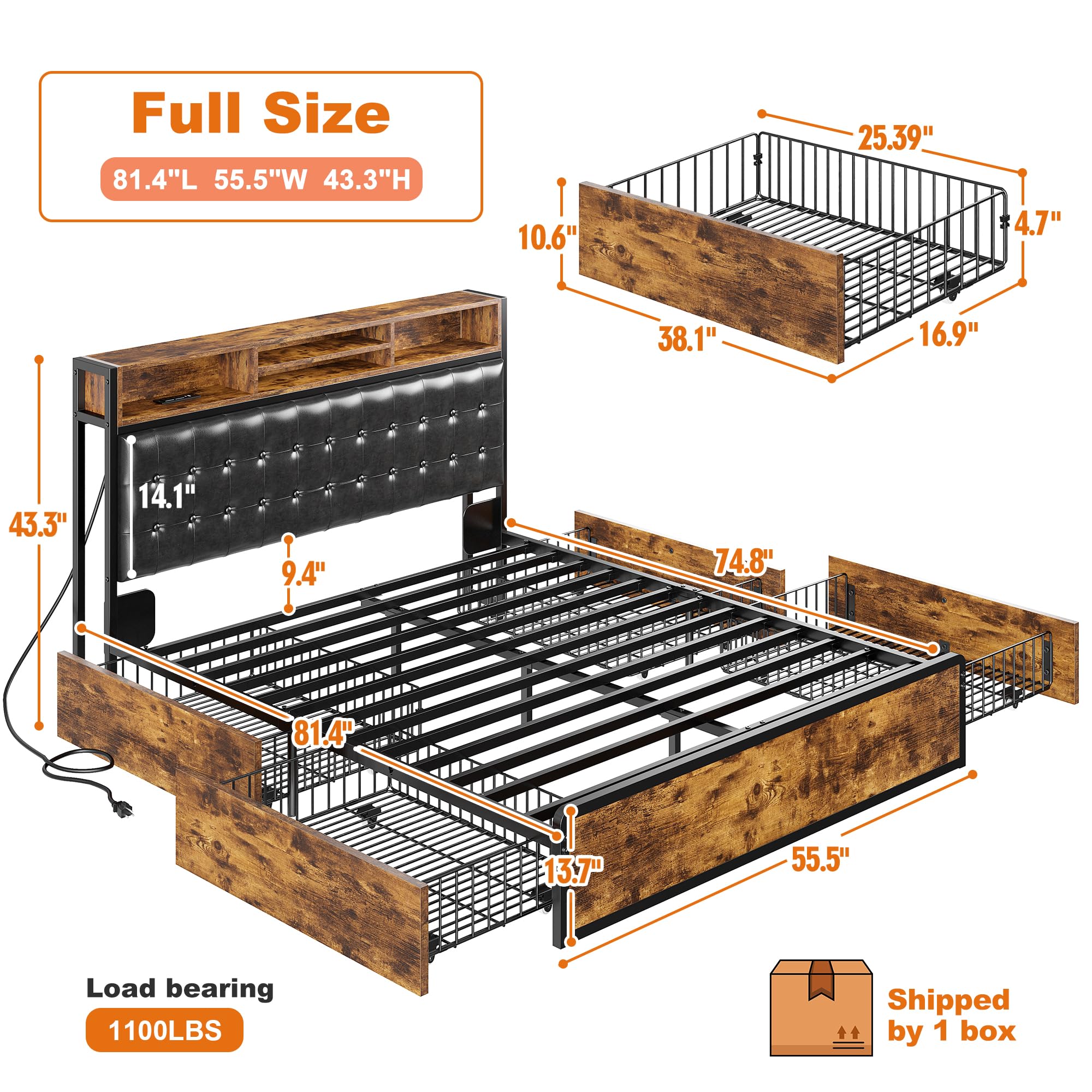 Full Size

81.4"L 55.5"W 43.3"H

25.39"

10.6"

4.7"

38.1"

16.9"

43.3"

14.1"

9.4"

74.8"

81.4"

13.7"

55.5"

Load bearing

1100LBS

Shipped by 1 box