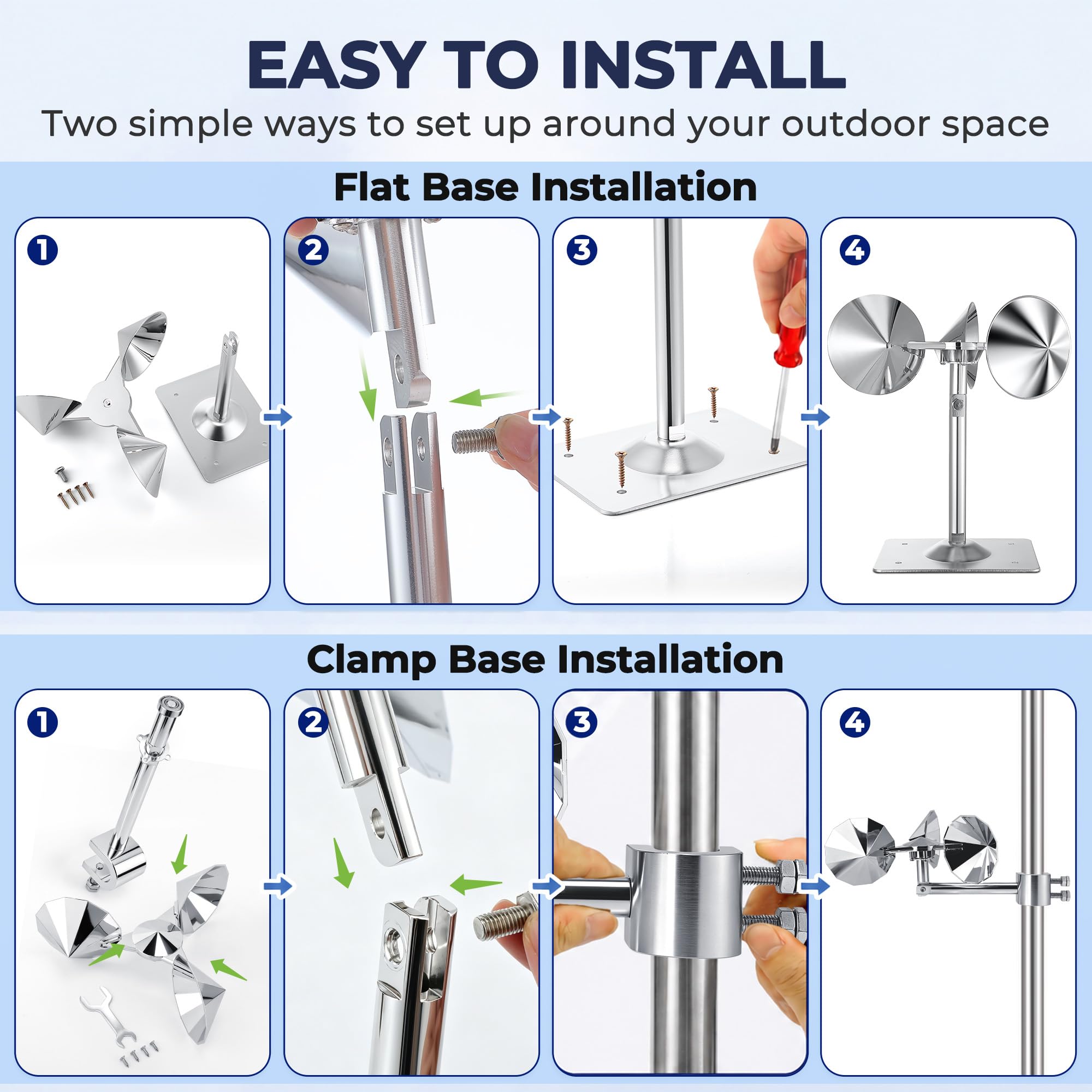 EASY TO INSTALL
Two simple ways to set up around your outdoor space

Flat Base Installation

1

2

3

4

Clamp Base Installation

1

2

3

4