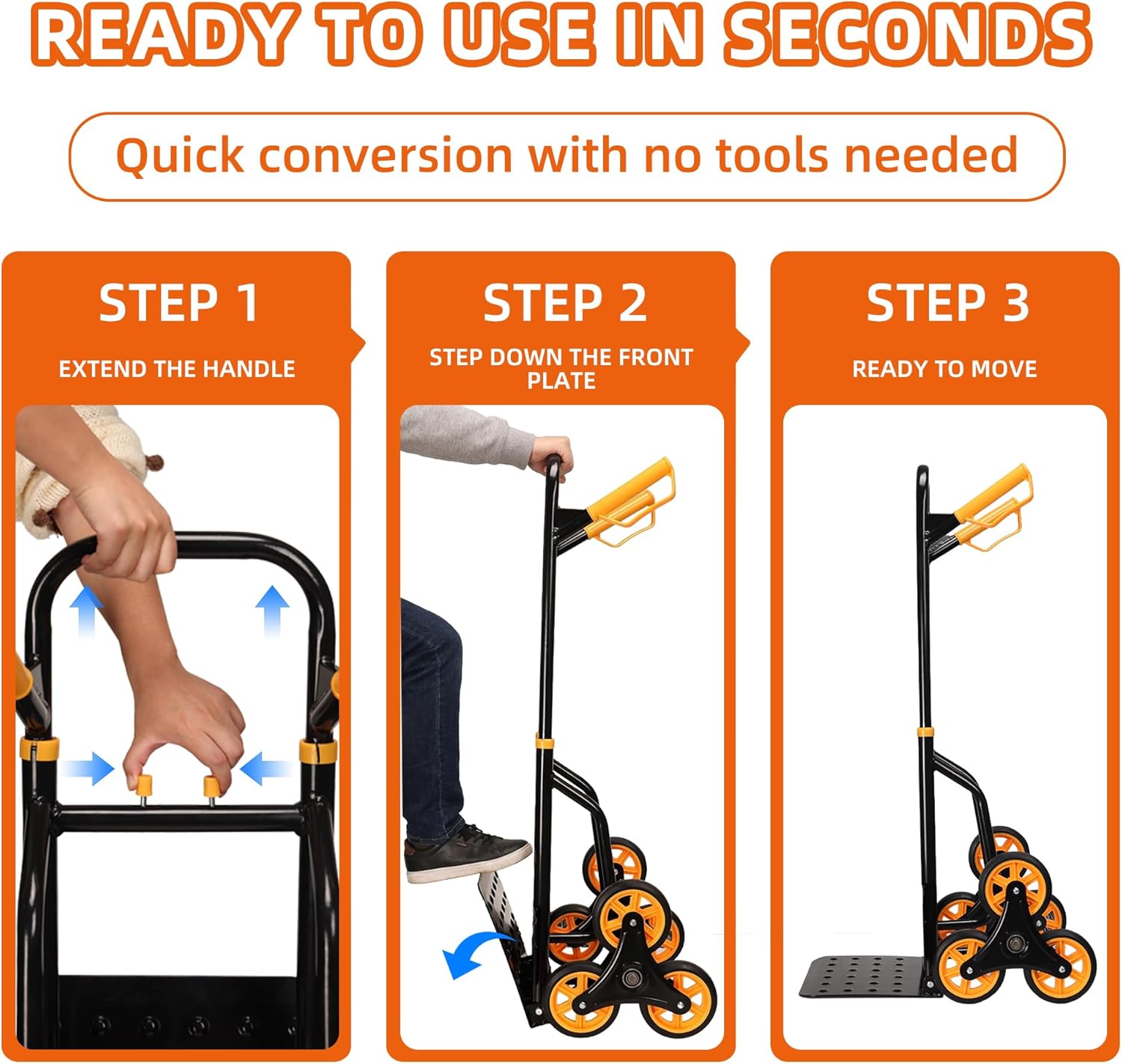 READY TO USE IN SECONDS

Quick conversion with no tools needed

STEP 1

EXTEND THE HANDLE

STEP 2

STEP DOWN THE FRONT PLATE

STEP 3

READY TO MOVE