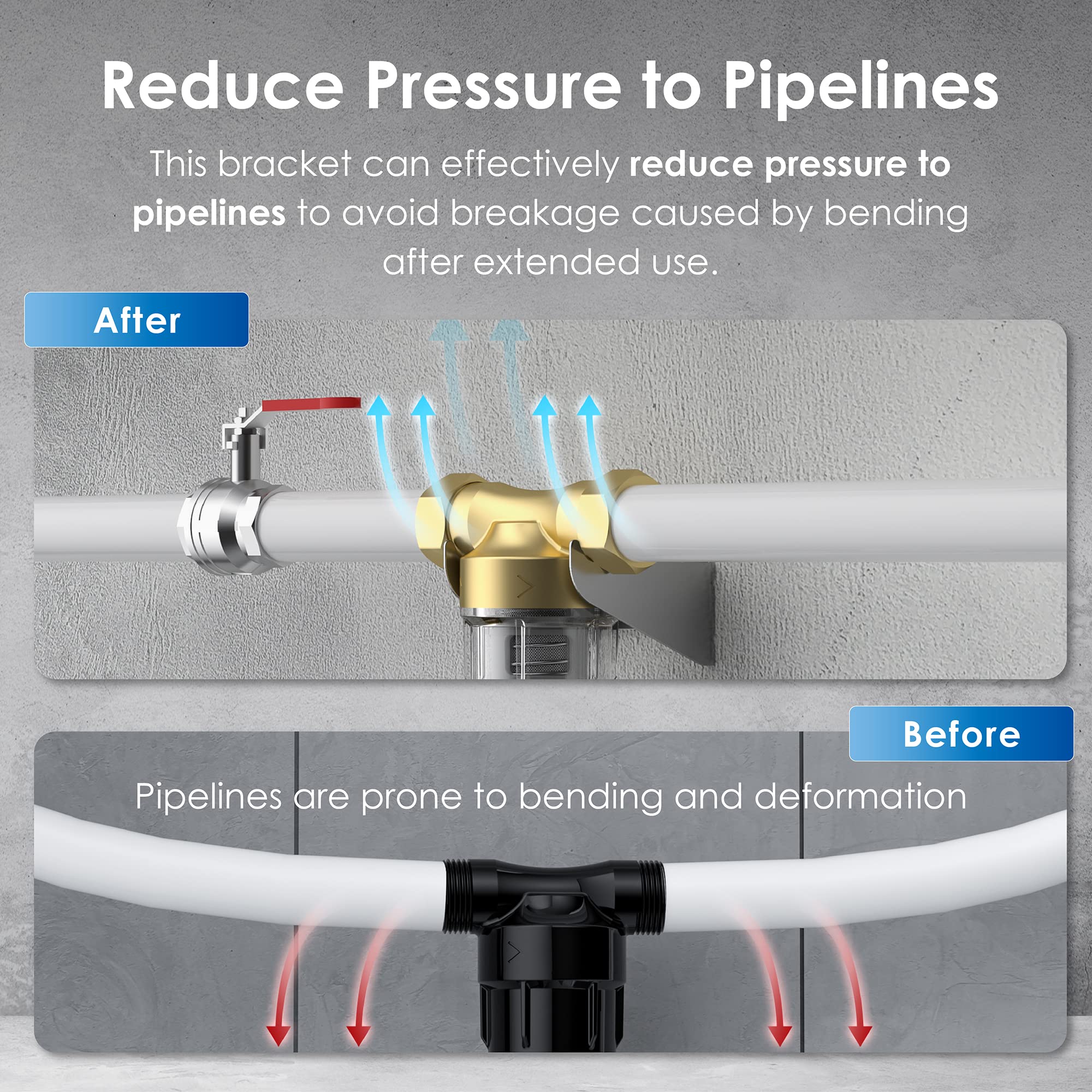 Reduce Pressure to Pipelines

This bracket can effectively reduce pressure to pipelines to avoid breakage caused by bending after extended use.

After

Before

Pipelines are prone to bending and deformation