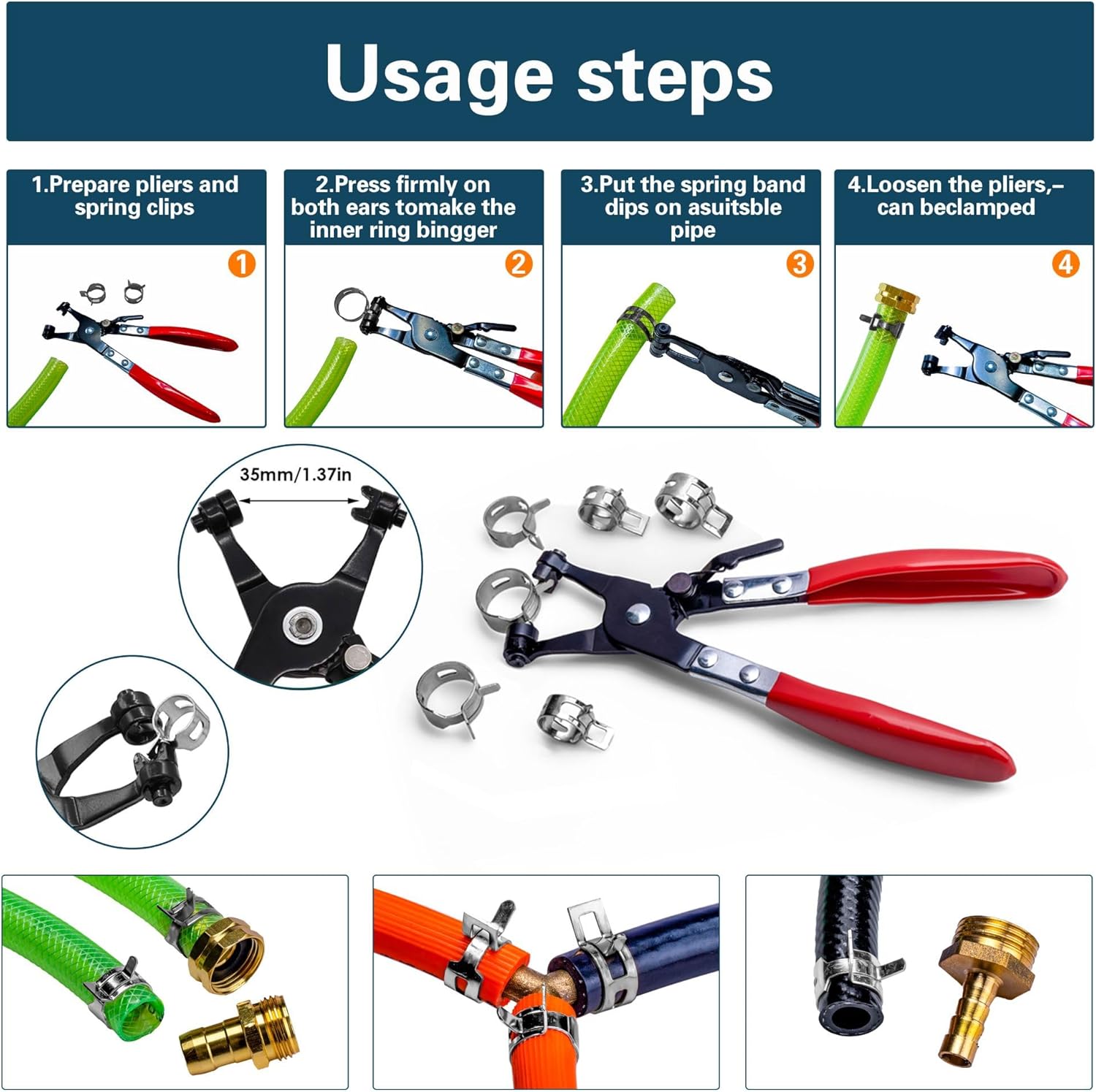 Usage steps

1.Prepare pliers and spring clips

1

2.Press firmly on both ears tomake the inner ring bingger

2

3.Put the spring band dips on asuitsble pipe

3

4.Loosen the pliers,– can beclamped

4

35mm/1.37in