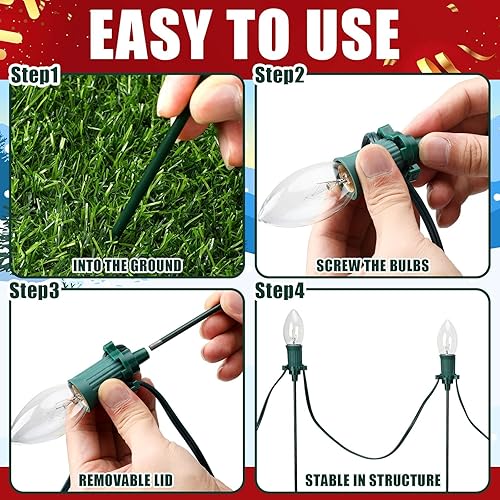 EASY TO USE

Step1

INTO THE GROUND

Step2

SCREW THE BULBS

Step3

REMOVABLE LID

Step4

STABLE IN STRUCTURE