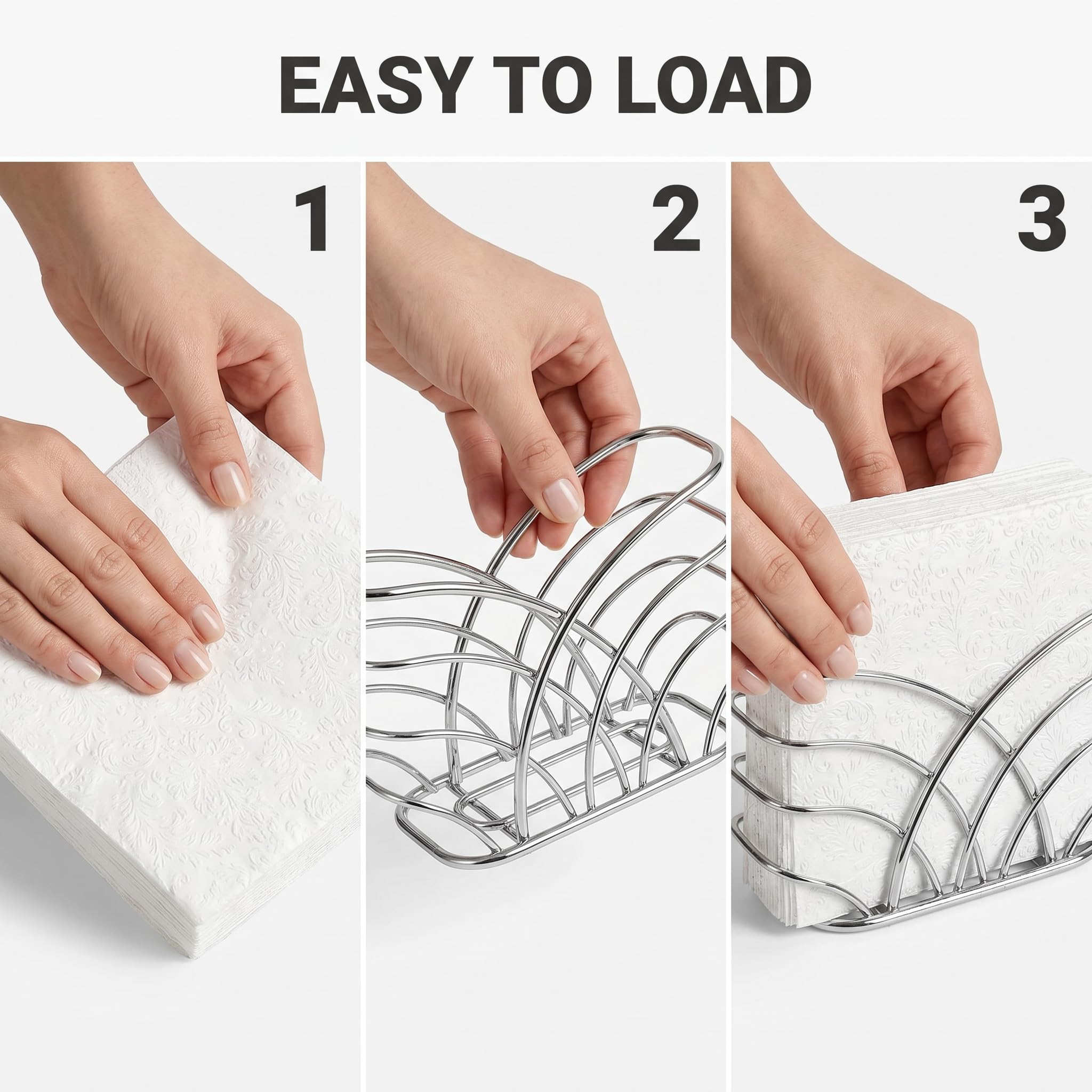 EASY TO LOAD

1

2

3