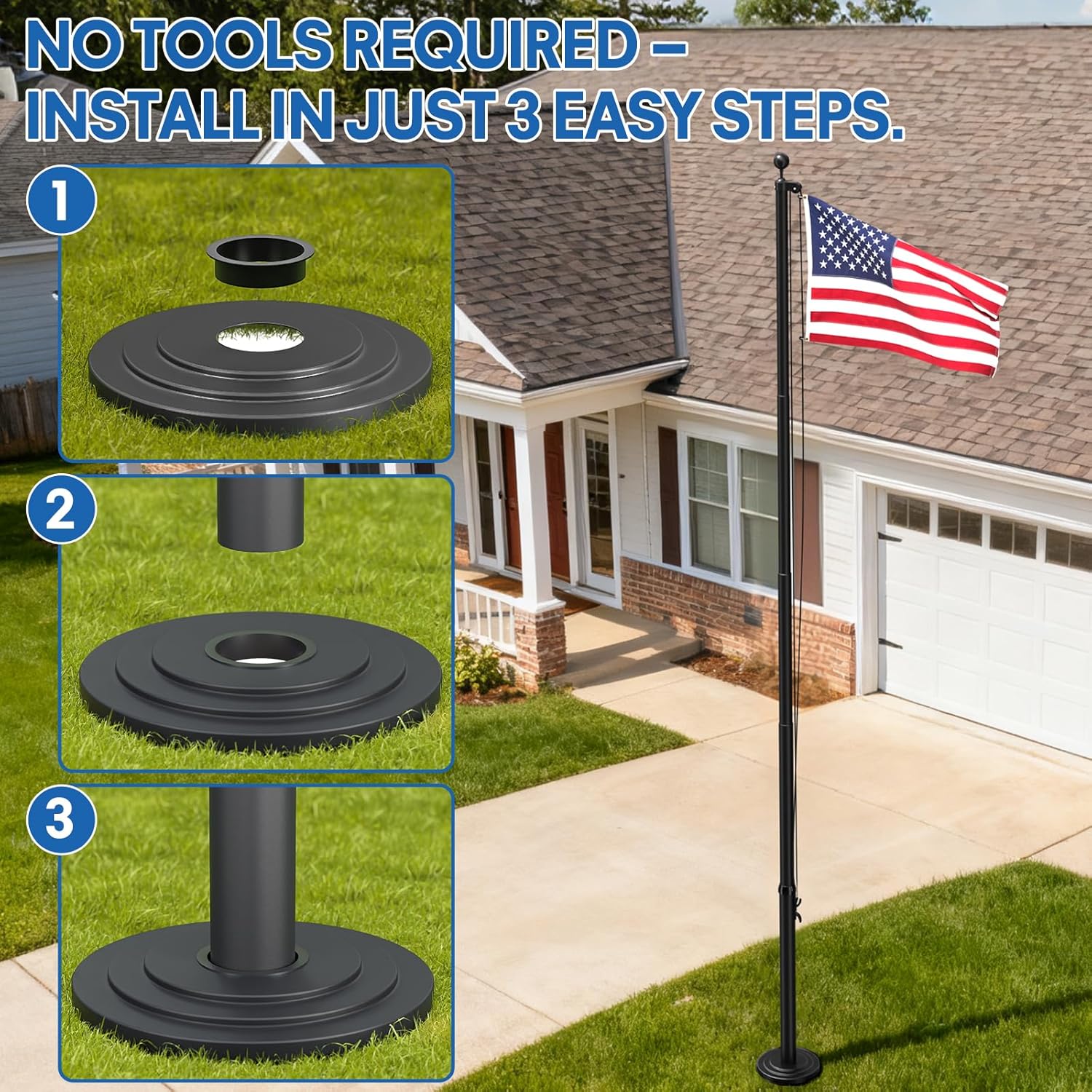 NO TOOLS REQUIRED – INSTALL IN JUST 3 EASY STEPS.

1

2

3