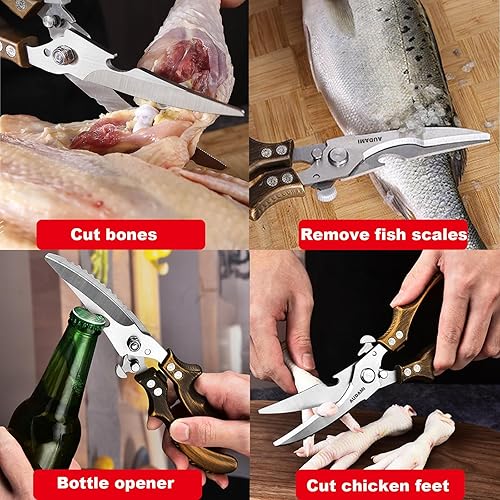 Cut bones

AUDAMI

Remove fish scales

Bottle opener

AUDAMI

Cut chicken feet