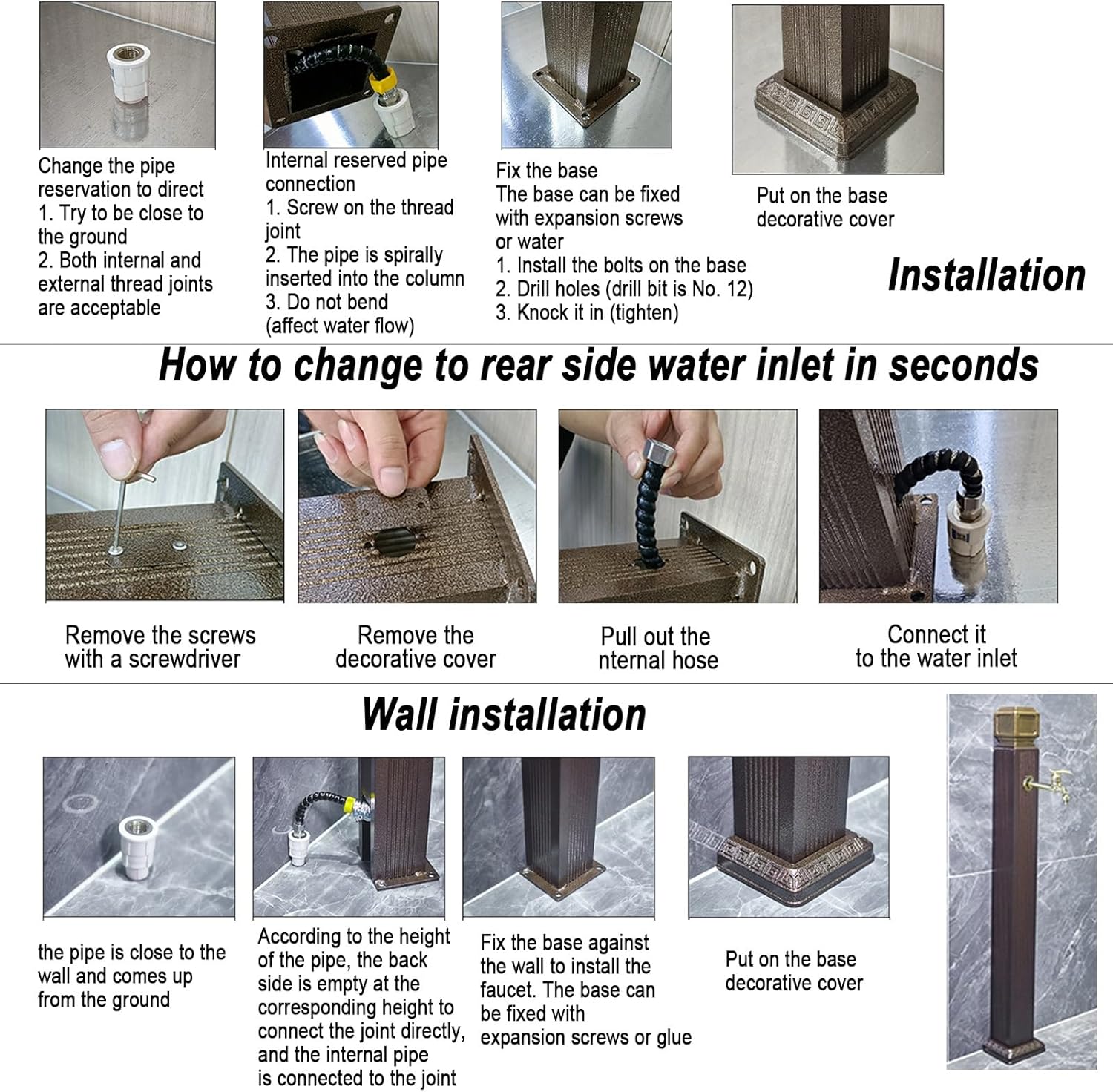 Change the pipe reservation to direct
1. Try to be close to the ground
2. Both internal and external thread joints are acceptable

Internal reserved pipe connection
1. Screw on the thread joint
2. The pipe is spirally inserted into the column
3. Do not bend (affect water flow)

Fix the base
The base can be fixed with expansion screws or water
1. Install the bolts on the base
2. Drill holes (drill bit is No. 12)
3. Knock it in (tighten)

Put on the base decorative cover

Installation

How to change to rear side water inlet in seconds

Remove the screws with a screwdriver

Remove the decorative cover

Pull out the nternal hose

Connect it to the water inlet

Wall installation

the pipe is close to the wall and comes up from the ground

According to the height of the pipe, the back side is empty at the corresponding height to connect the joint directly, and the internal pipe is connected to the joint

Fix the base against the wall to install the faucet. The base can be fixed with expansion screws or glue

Put on the base decorative cover