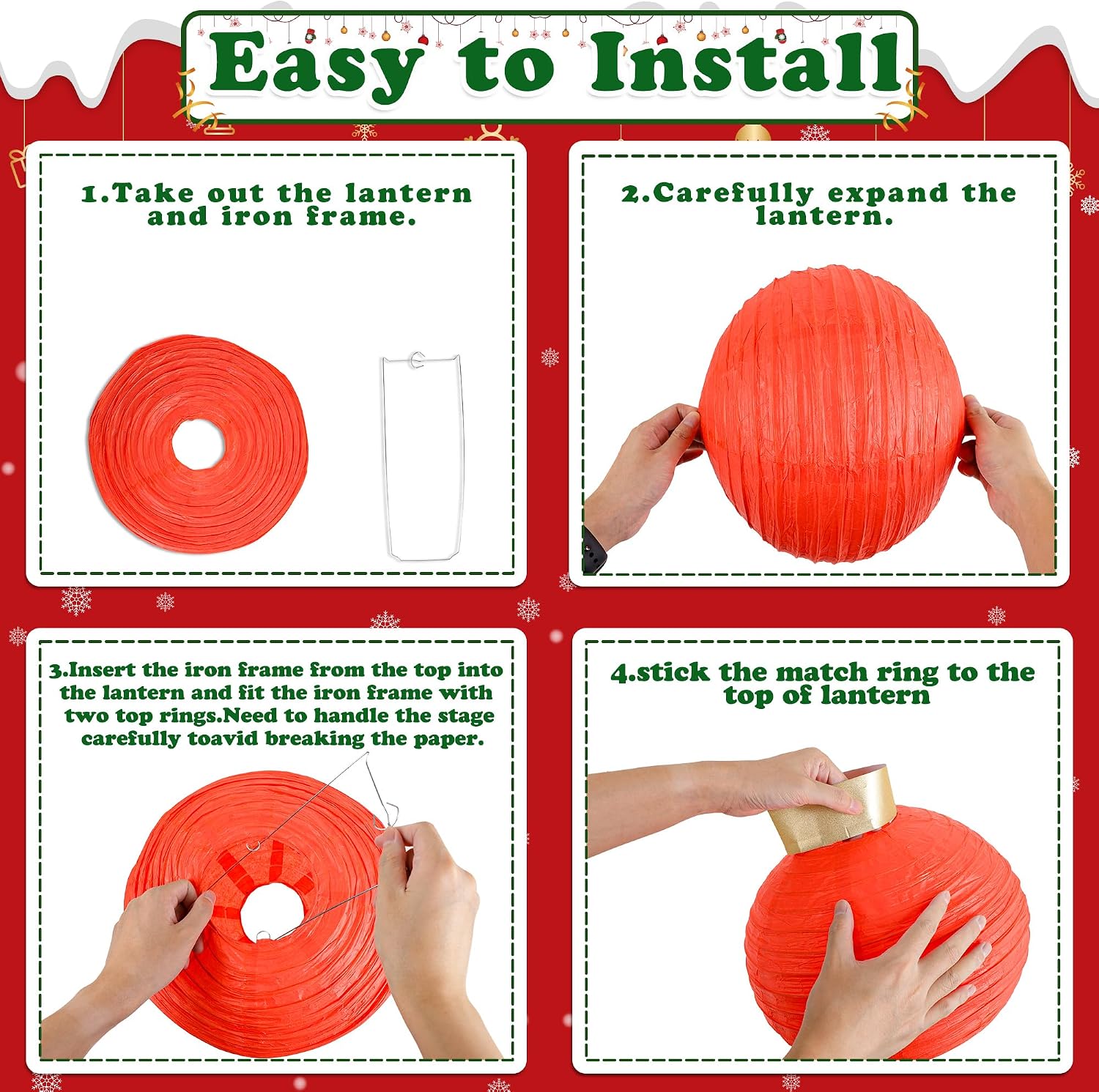 Easy to Install

1.Take out the lantern and iron frame.

2.Carefully expand the lantern.

3.Insert the iron frame from the top into the lantern and fit the iron frame with two top rings.Need to handle the stage carefully toavid breaking the paper.

4.stick the match ring to the top of lantern