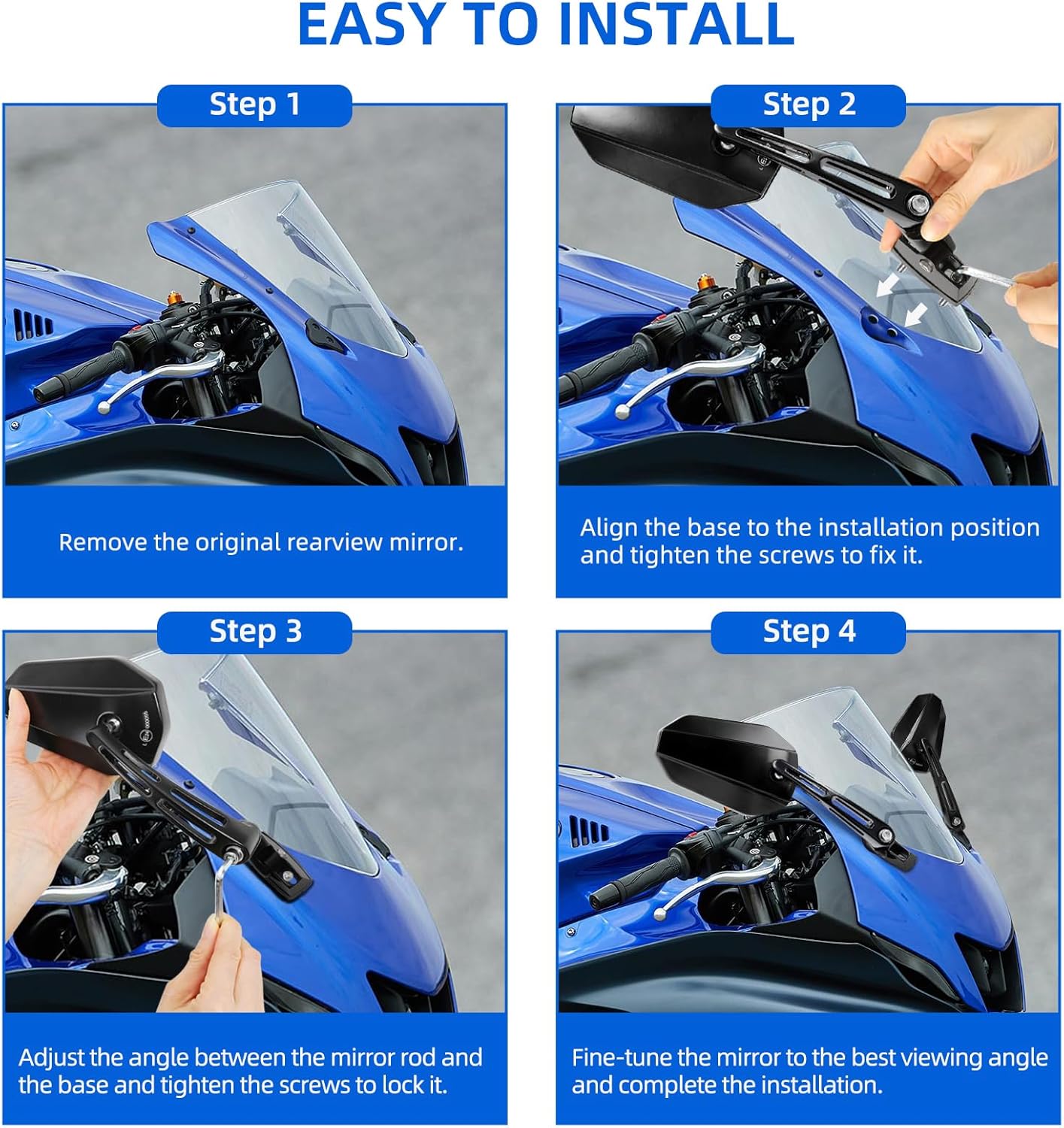 EASY TO INSTALL

Step 1

Remove the original rearview mirror.

Step 2

Align the base to the installation position and tighten the screws to fix it.

Step 3

Adjust the angle between the mirror rod and the base and tighten the screws to lock it.

Step 4

Fine-tune the mirror to the best viewing angle and complete the installation.