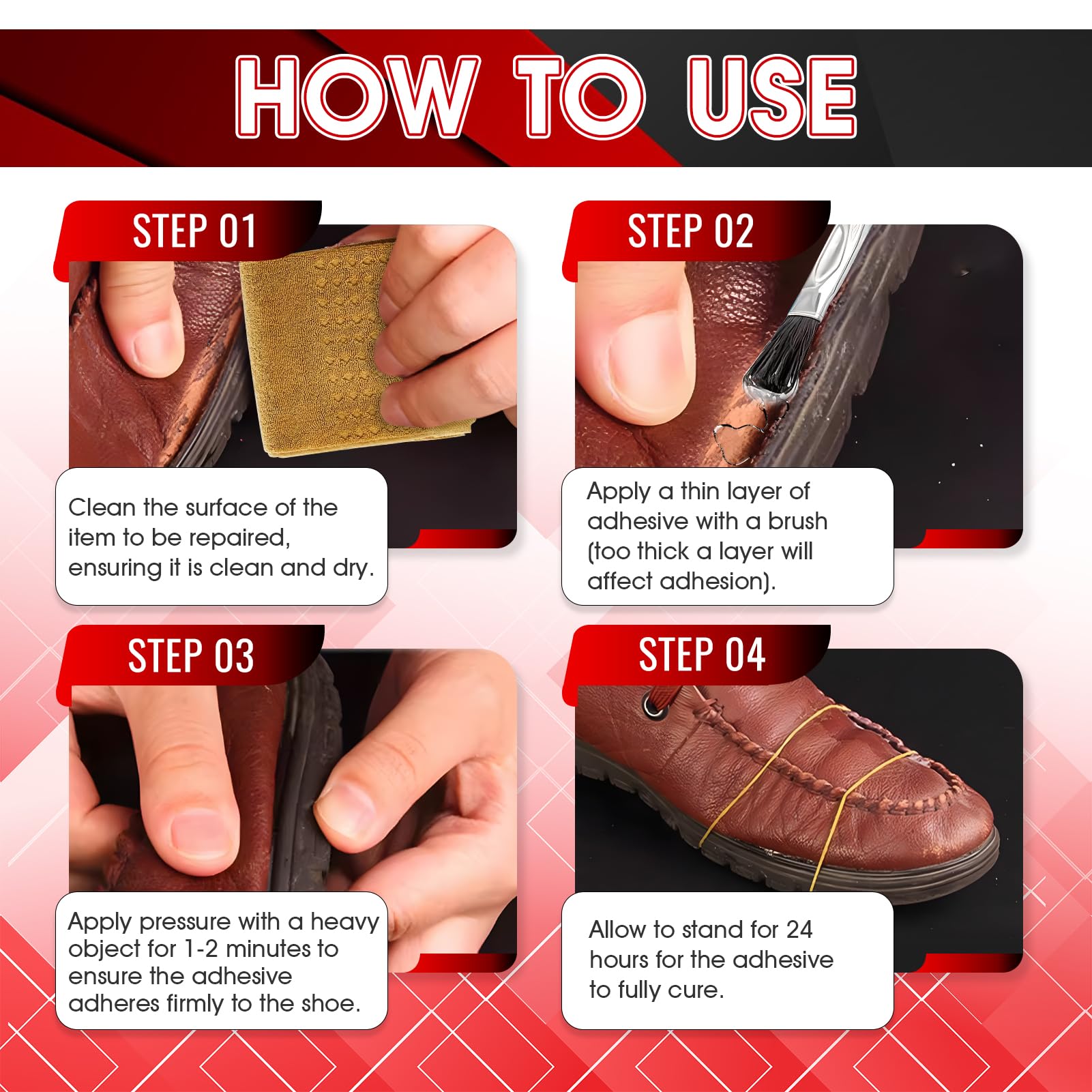 HOW TO USE

STEP 01

Clean the surface of the item to be repaired, ensuring it is clean and dry.

STEP 02

Apply a thin layer of adhesive with a brush (too thick a layer will affect adhesion).

STEP 03

Apply pressure with a heavy object for 1-2 minutes to ensure the adhesive adheres firmly to the shoe.

STEP 04

Allow to stand for 24 hours for the adhesive to fully cure.