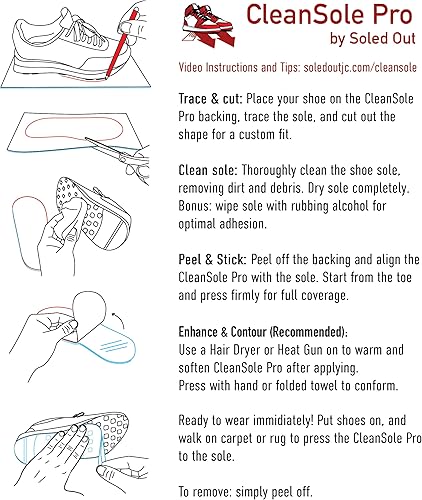 CleanSole Pro
by Soled Out

Video Instructions and Tips: soledoutjc.com/cleansole

Trace & cut: Place your shoe on the CleanSole Pro backing, trace the sole, and cut out the shape for a custom fit.

Clean sole: Thoroughly clean the shoe sole, removing dirt and debris. Dry sole completely. Bonus: wipe sole with rubbing alcohol for optimal adhesion.

Peel & Stick: Peel off the backing and align the CleanSole Pro with the sole. Start from the toe and press firmly for full coverage.

Enhance & Contour (Recommended):
Use a Hair Dryer or Heat Gun on to warm and soften CleanSole Pro after applying.
Press with hand or folded towel to conform.

Ready to wear immidiately! Put shoes on, and walk on carpet or rug to press the CleanSole Pro to the sole.

To remove: simply peel off.