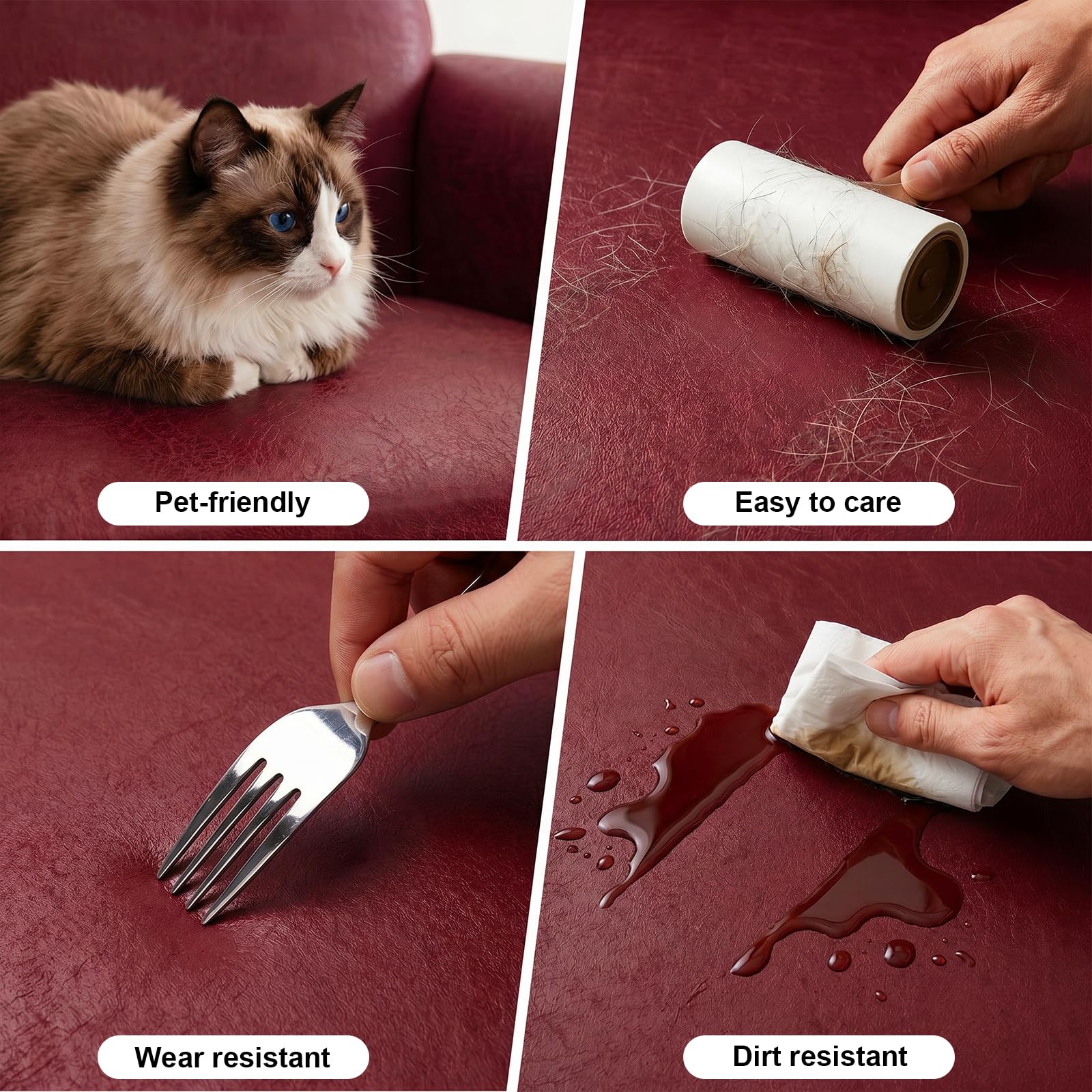 Pet-friendly

Easy to care

Wear resistant

Dirt resistant