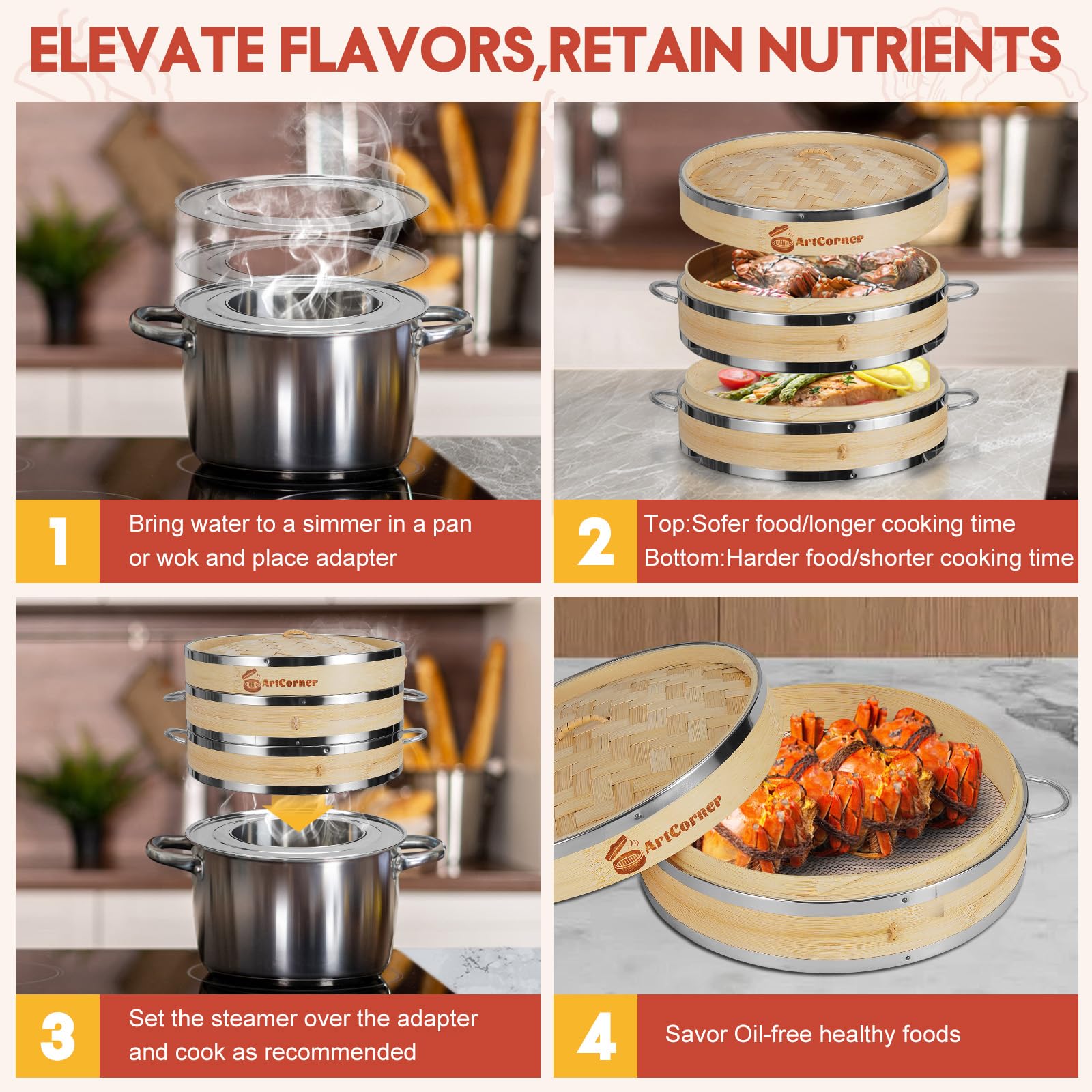 ELEVATE FLAVORS,RETAIN NUTRIENTS

ArtCorner

1 Bring water to a simmer in a pan or wok and place adapter

2 Top:Sofer food/longer cooking time
Bottom:Harder food/shorter cooking time

ArtCorner

ArtCorner

3 Set the steamer over the adapter and cook as recommended

4 Savor Oil-free healthy foods