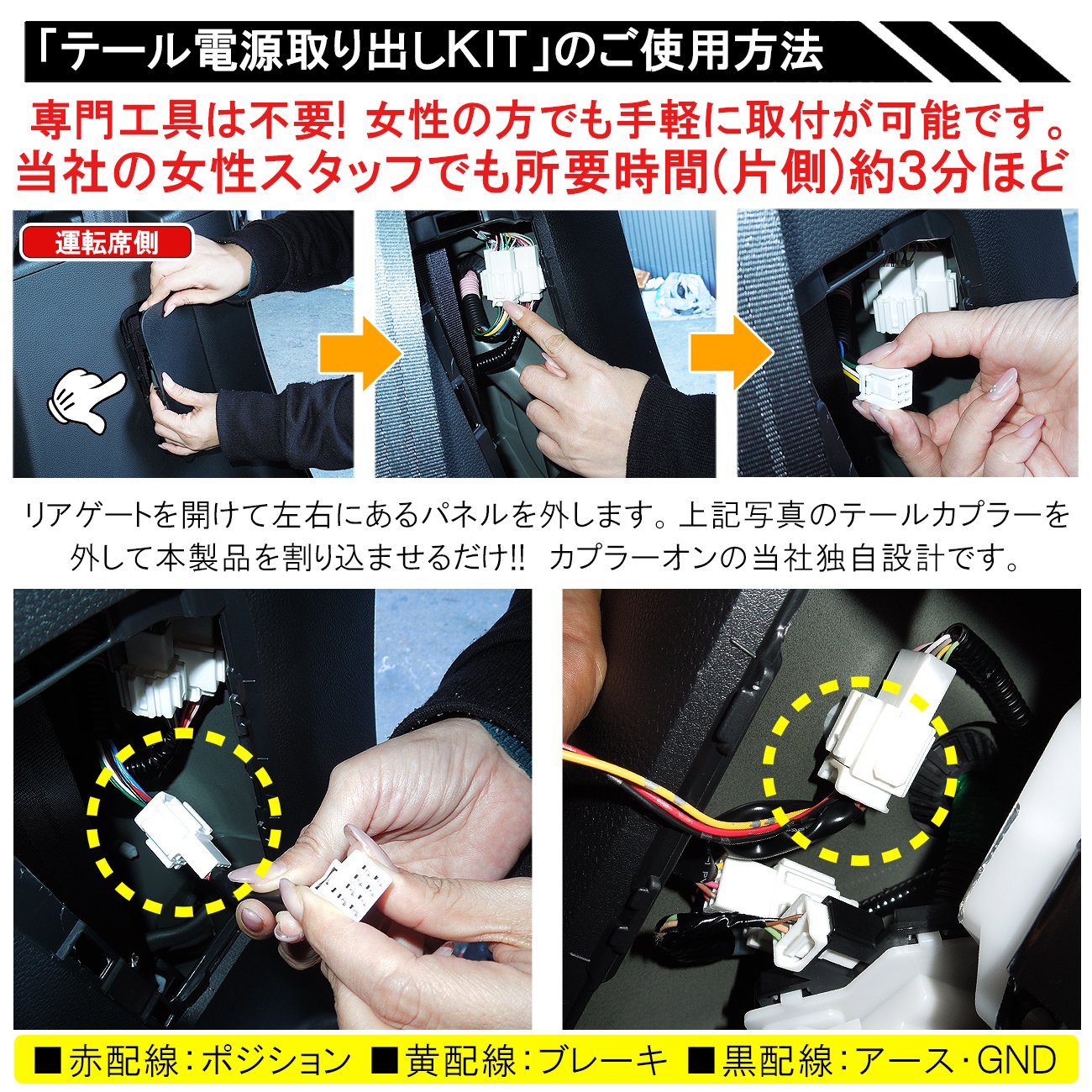 「テール電源取り出しKIT」のご使用方法

専門工具は不要! 女性の方でも手軽に取付が可能です。
当社の女性スタッフでも所要時間(片側)約3分ほど

運転席側

リアゲートを開けて左右にあるパネルを外します。上記写真のテールカプラーを外して本製品を割り込ませるだけ!! カプラーオンの当社独自設計です。

■赤配線:ポジション ■黄配線:ブレーキ ■黒配線:アース・GND