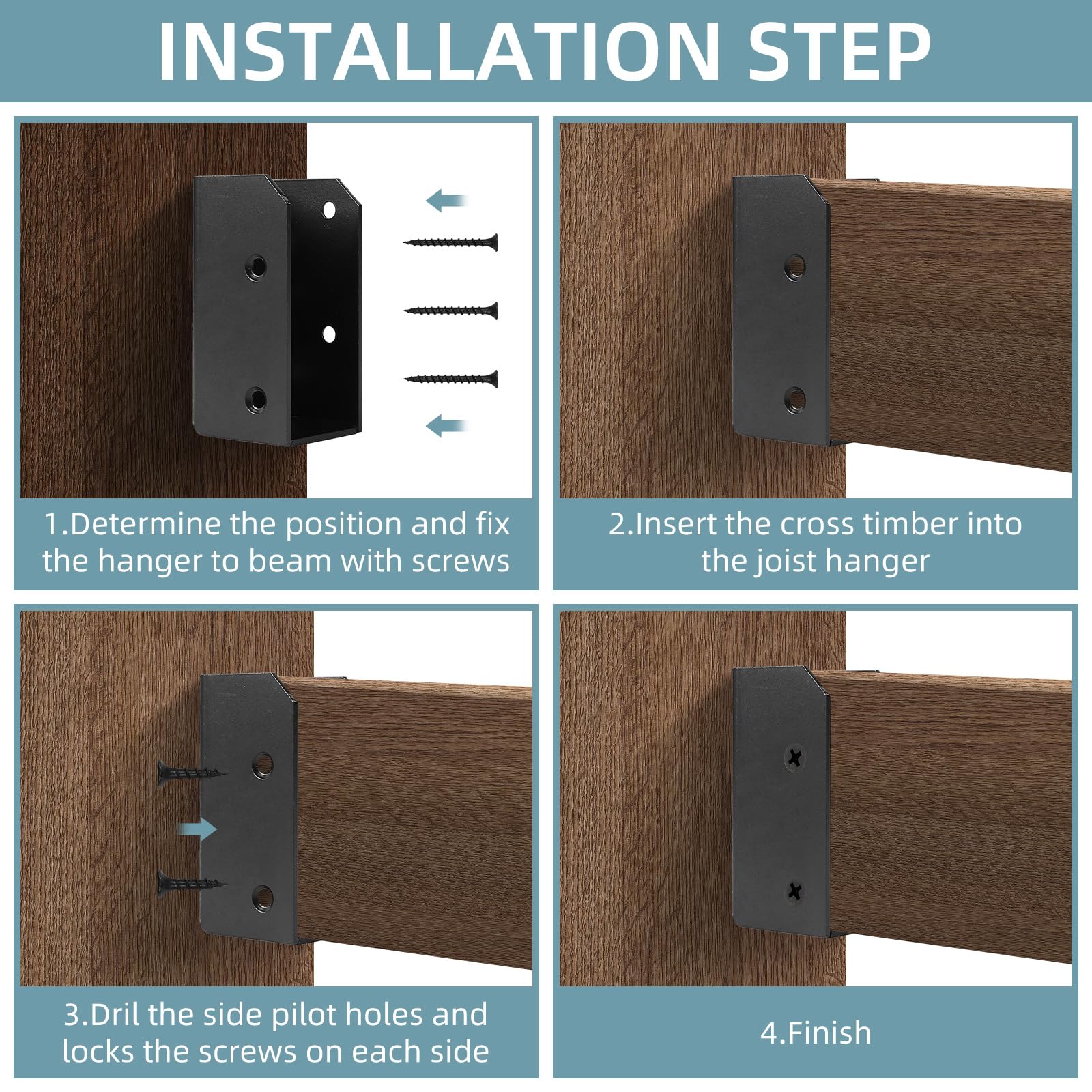 INSTALLATION STEP

1.Determine the position and fix the hanger to beam with screws

2.Insert the cross timber into the joist hanger

3.Dril the side pilot holes and locks the screws on each side

4.Finish