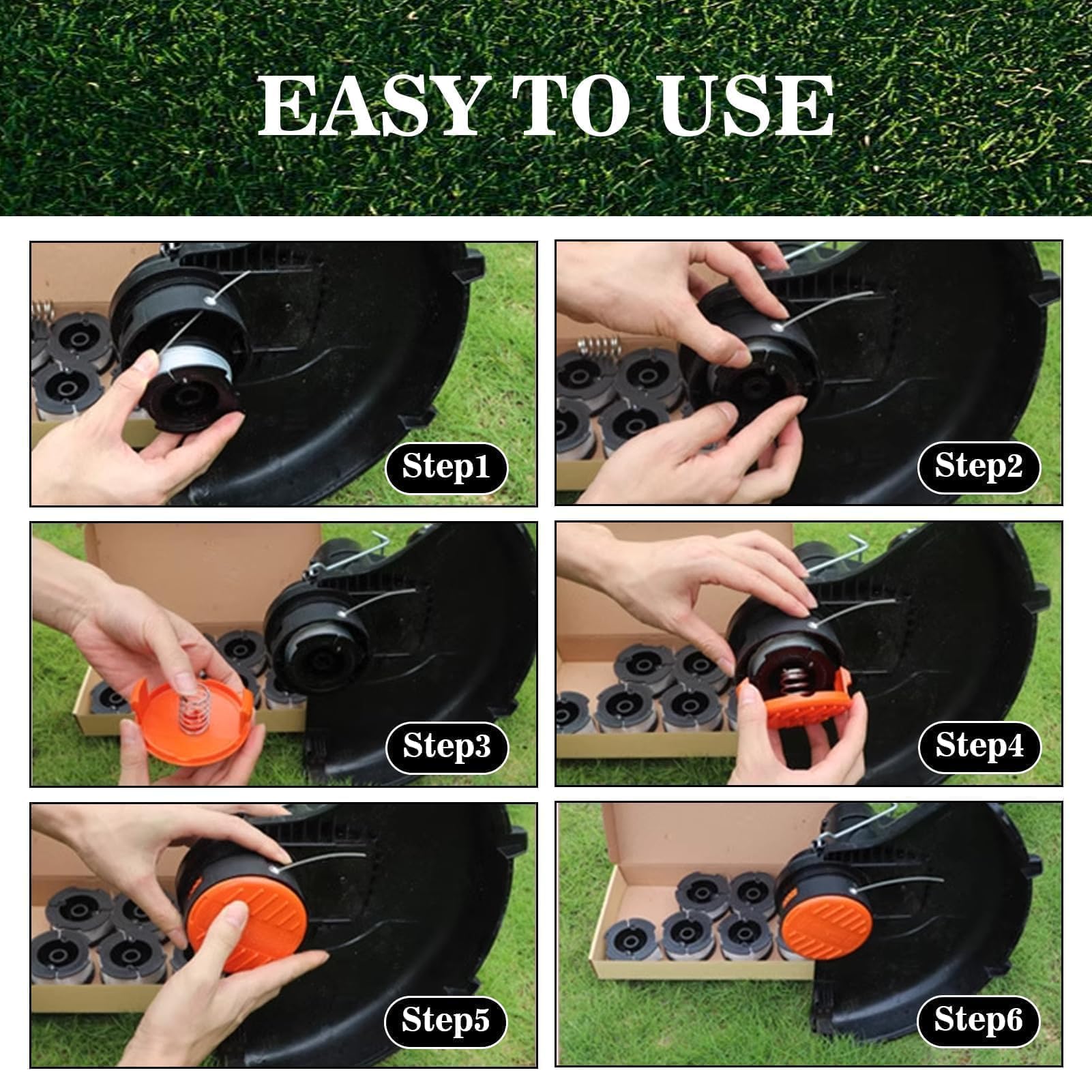 EASY TO USE

Step1

Step2

Step3

Step4

Step5

Step6