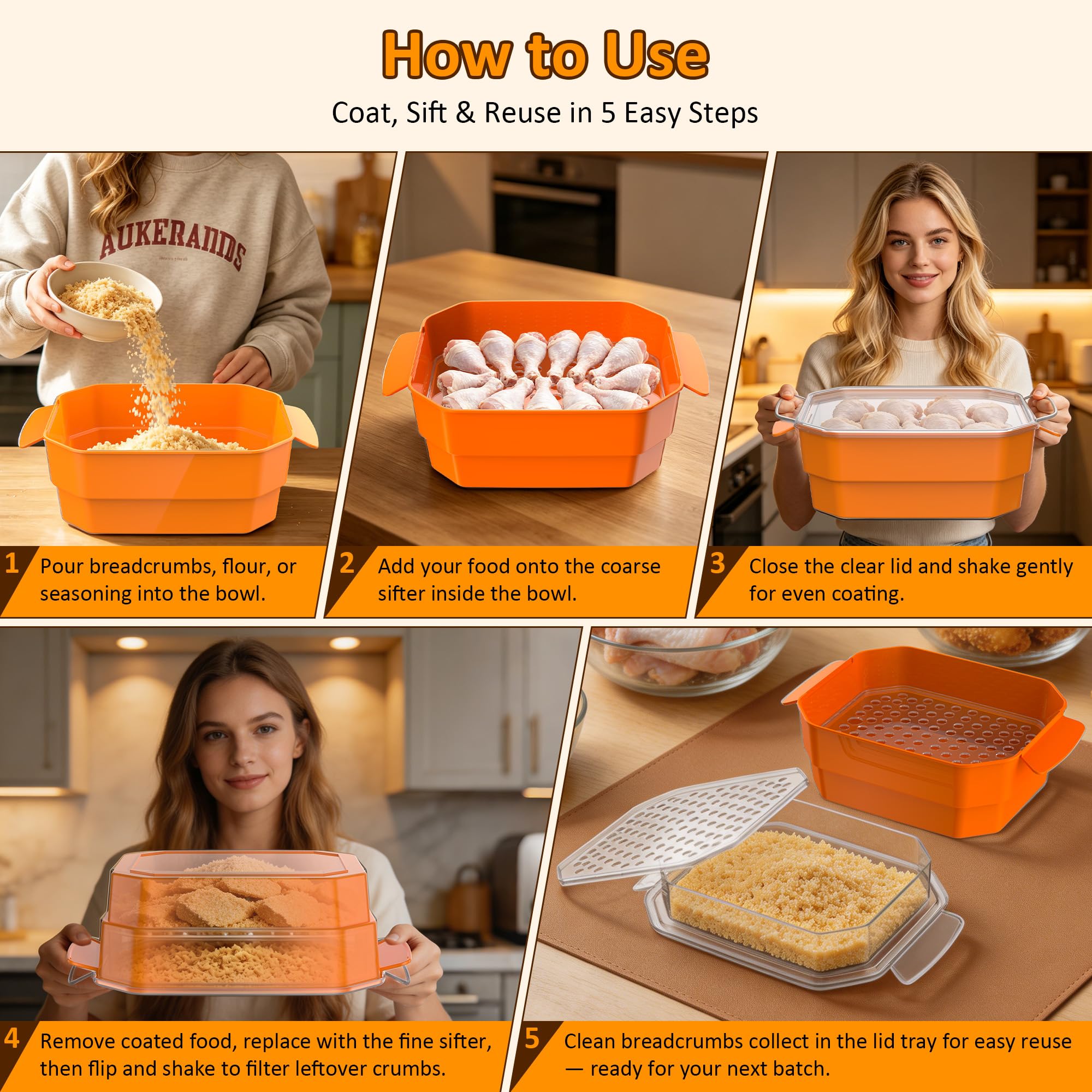 How to Use

Coat, Sift & Reuse in 5 Easy Steps

AUKERANDS

1 Pour breadcrumbs, flour, or seasoning into the bowl.

2 Add your food onto the coarse sifter inside the bowl.

3 Close the clear lid and shake gently for even coating.

4 Remove coated food, replace with the fine sifter, then flip and shake to filter leftover crumbs.

5 Clean breadcrumbs collect in the lid tray for easy reuse — ready for your next batch.