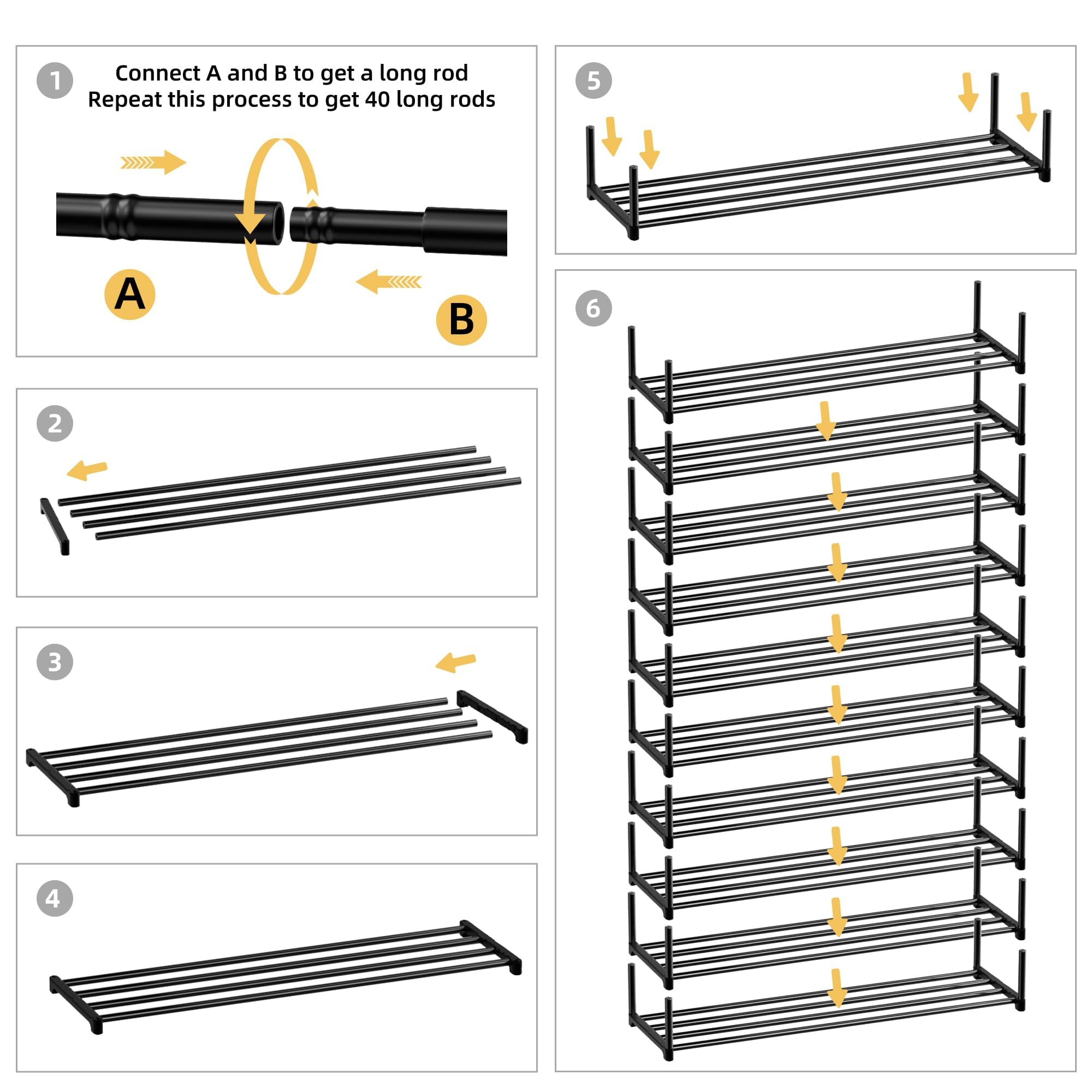 1
Connect A and B to get a long rod
Repeat this process to get 40 long rods

A

B

2

3

4

5

6