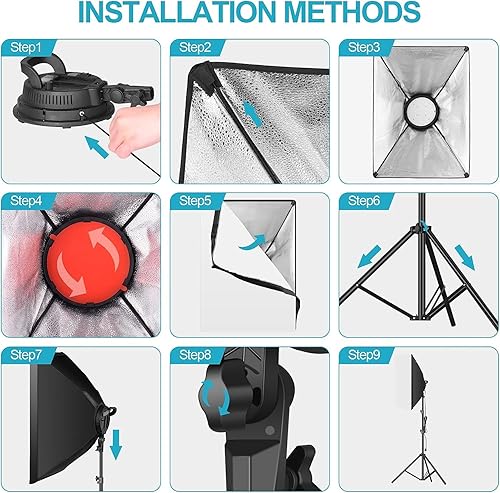 INSTALLATION METHODS

Step1

Step2

Step3

Step4

Step5

Step6

Step7

Step8

Step9